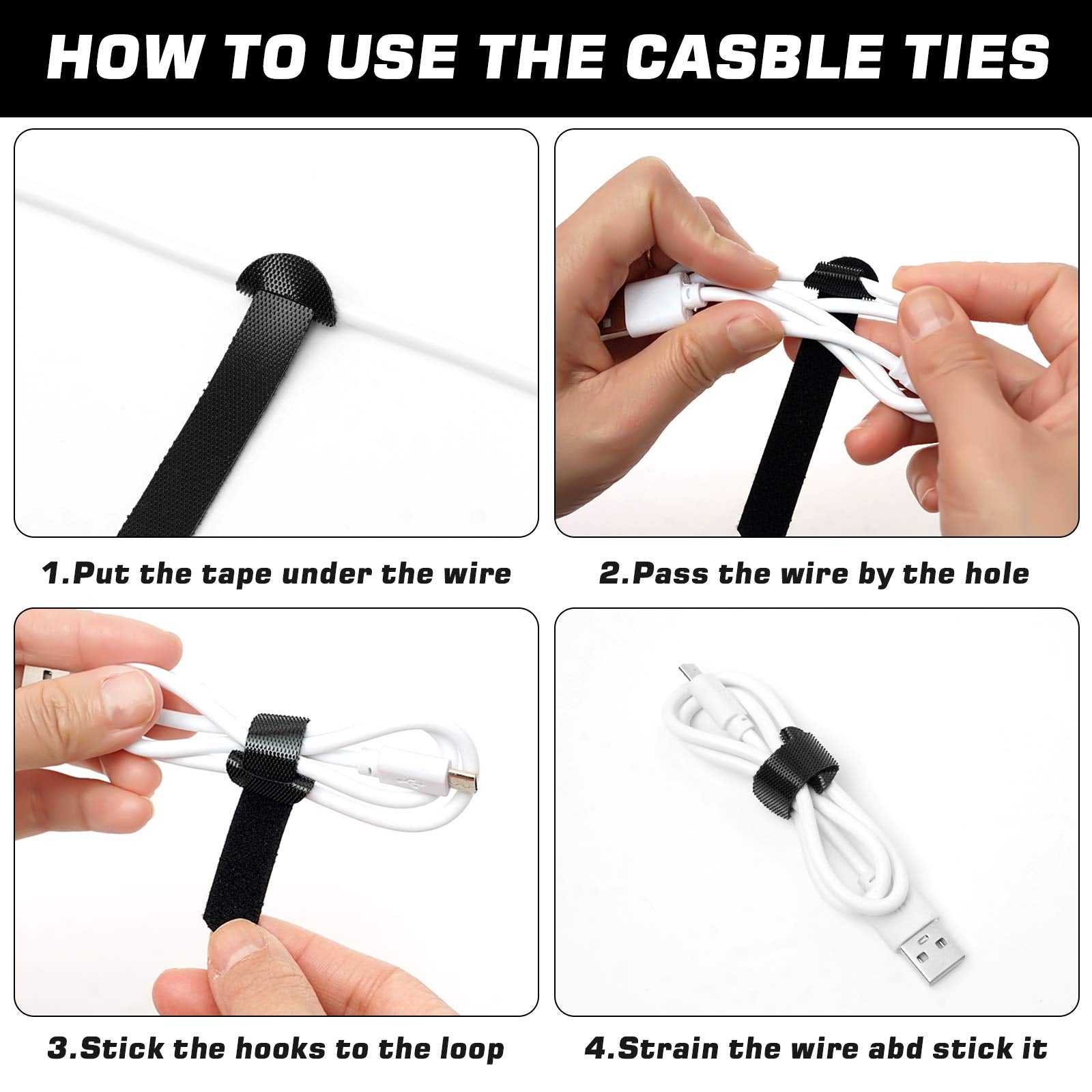 HOW TO USE THE CASBLE TIES

1.Put the tape under the wire

2.Pass the wire by the hole

3.Stick the hooks to the loop

4.Strain the wire abd stick it