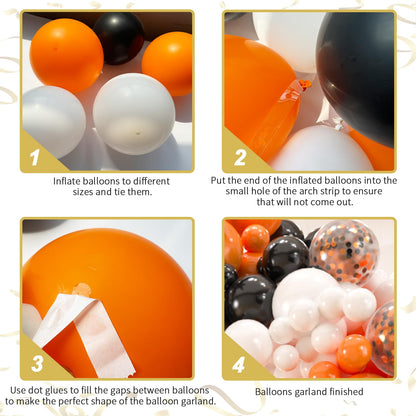 1

Inflate balloons to different sizes and tie them.

2

Put the end of the inflated balloons into the small hole of the arch strip to ensure that will not come out.

3

Use dot glues to fill the gaps between balloons to make the perfect shape of the balloon garland.

4

Balloons garland finished