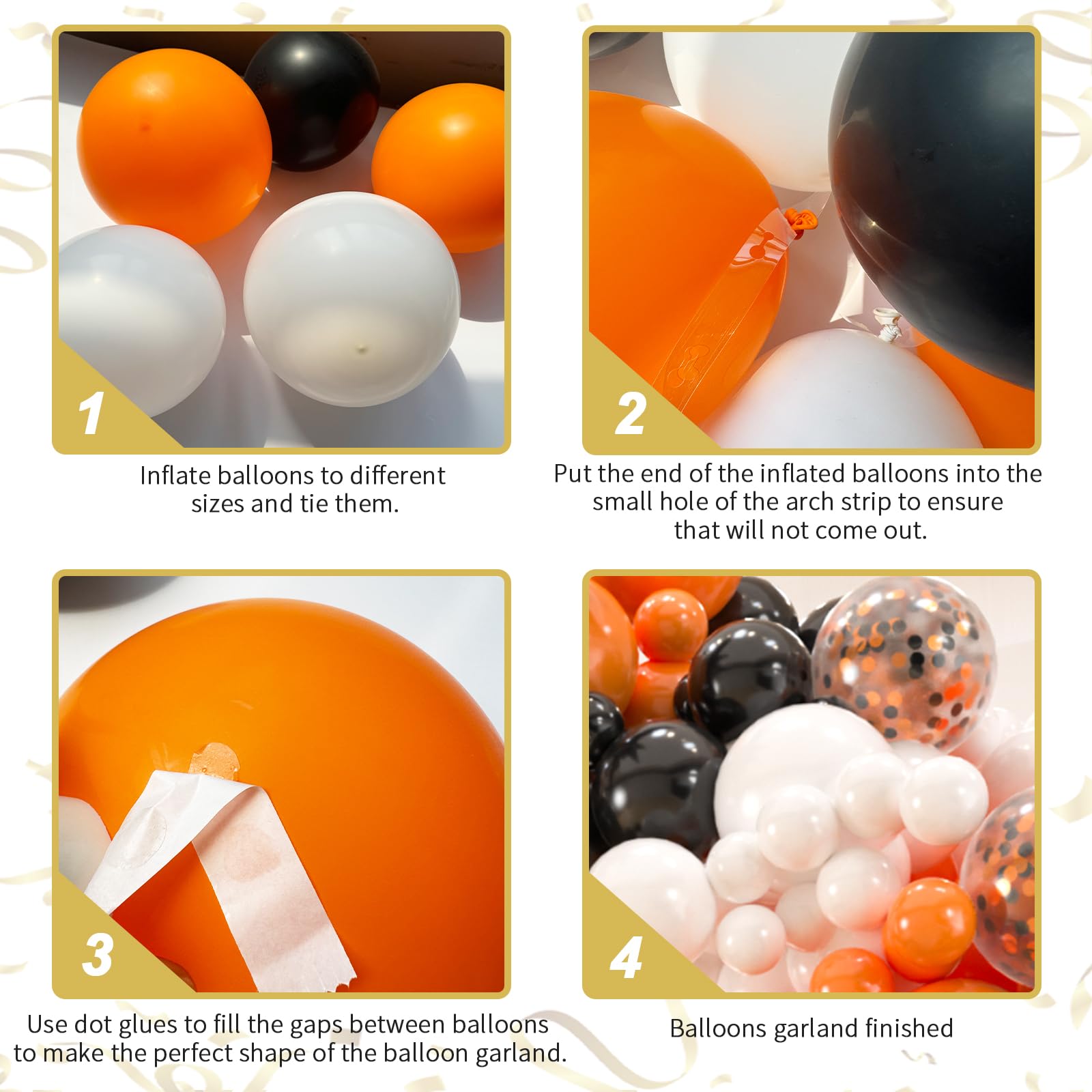 1

Inflate balloons to different sizes and tie them.

2

Put the end of the inflated balloons into the small hole of the arch strip to ensure that will not come out.

3

Use dot glues to fill the gaps between balloons to make the perfect shape of the balloon garland.

4

Balloons garland finished