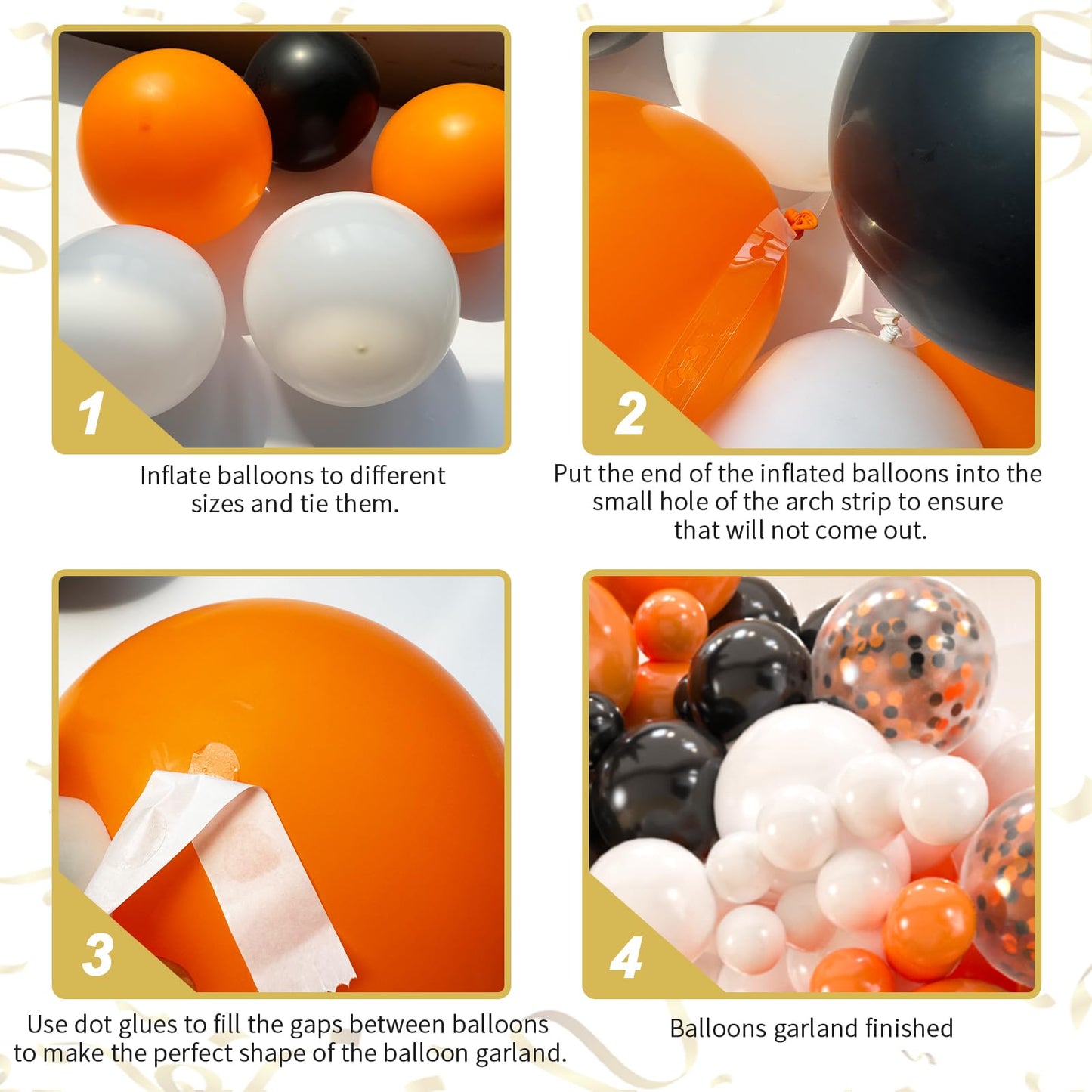 1

Inflate balloons to different sizes and tie them.

2

Put the end of the inflated balloons into the small hole of the arch strip to ensure that will not come out.

3

Use dot glues to fill the gaps between balloons to make the perfect shape of the balloon garland.

4

Balloons garland finished