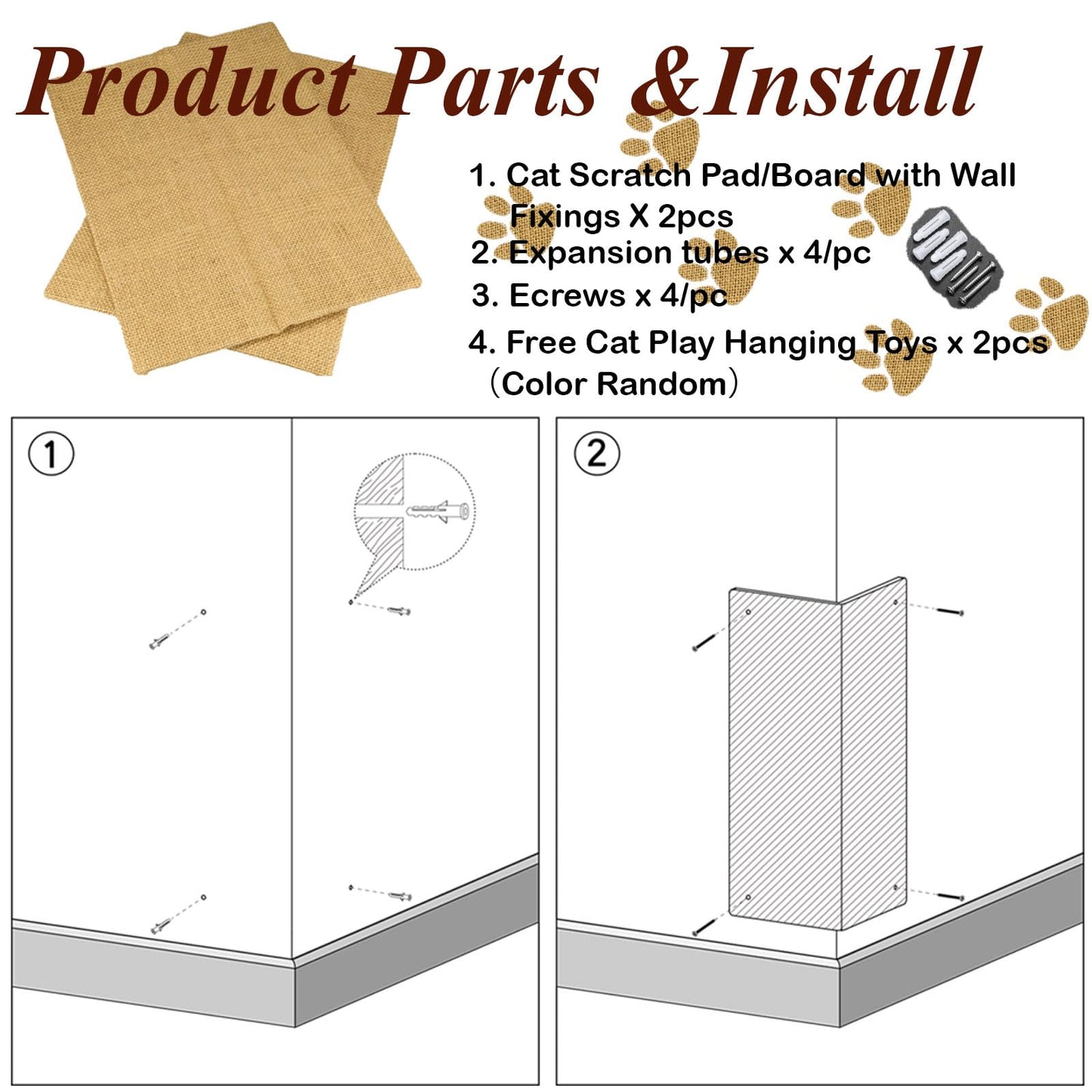 Product Parts &Install

1. Cat Scratch Pad/Board with Wall Fixings X 2pcs
2. Expansion tubes x 4/pc
3. Ecrews x 4/pc
4. Free Cat Play Hanging Toys x 2pcs （Color Random）

①

②