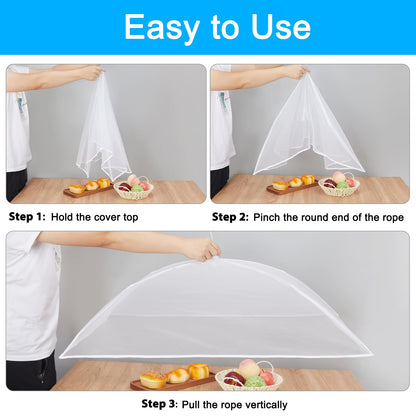 Easy to Use

Step 1: Hold the cover top

Step 2: Pinch the round end of the rope

Step 3: Pull the rope vertically