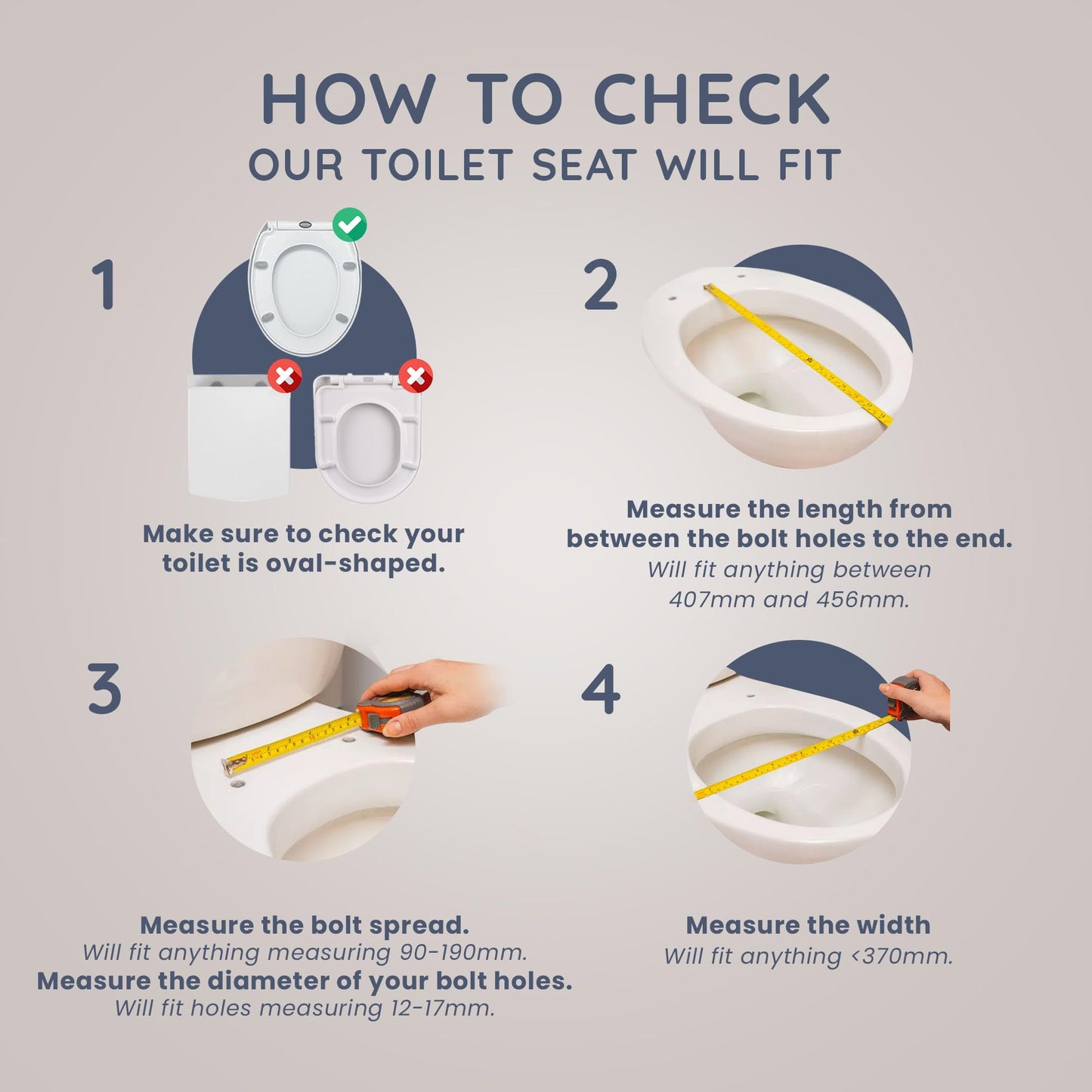 HOW TO CHECK
OUR TOILET SEAT WILL FIT

1

Make sure to check your toilet is oval-shaped.

2

Measure the length from between the bolt holes to the end.
Will fit anything between 407mm and 456mm.

3

Measure the bolt spread.
Will fit anything measuring 90-190mm.
Measure the diameter of your bolt holes.
Will fit holes measuring 12-17mm.

4

Measure the width
Will fit anything <370mm.