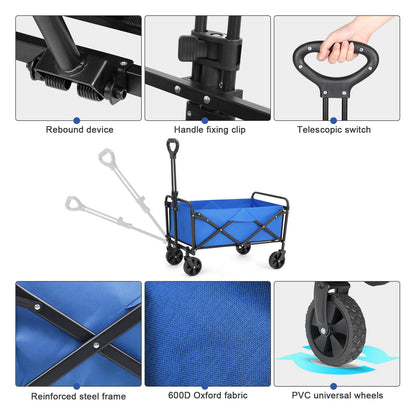 Rebound device

Handle fixing clip

Telescopic switch

Reinforced steel frame

600D Oxford fabric

PVC universal wheels