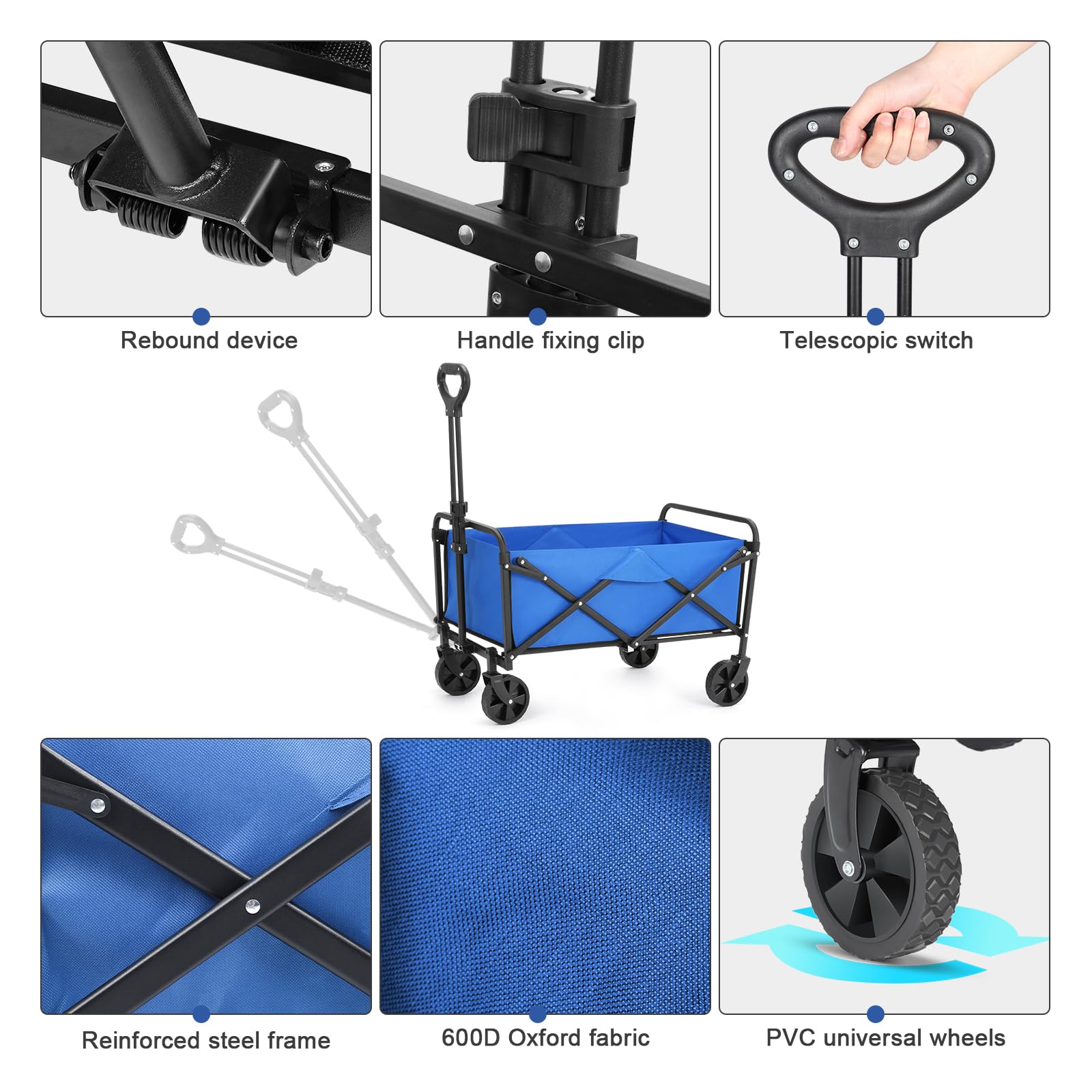 Rebound device

Handle fixing clip

Telescopic switch

Reinforced steel frame

600D Oxford fabric

PVC universal wheels