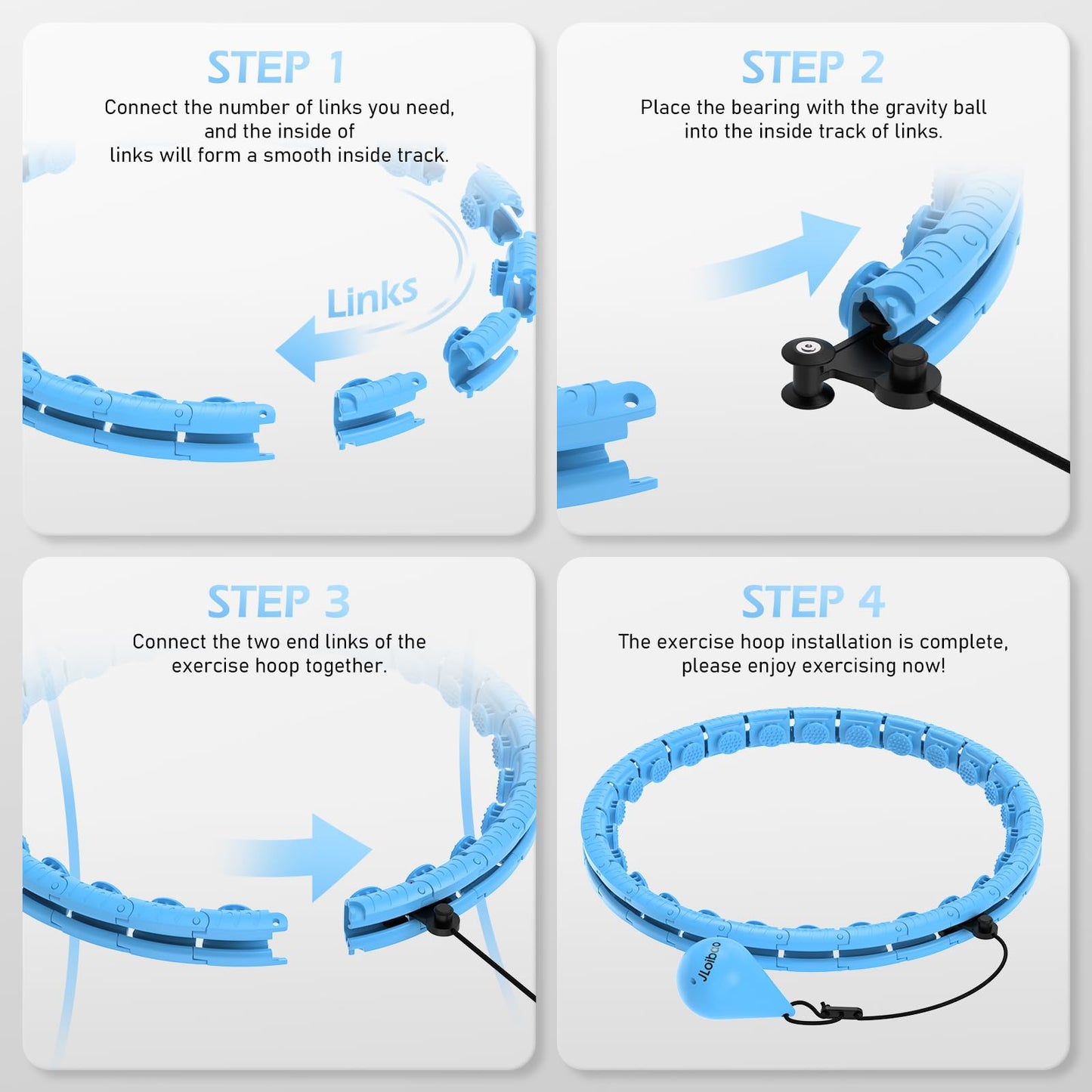 STEP 1

Connect the number of links you need, and the inside of links will form a smooth inside track.

Links

STEP 2

Place the bearing with the gravity ball into the inside track of links.

STEP 3

Connect the two end links of the exercise hoop together.

STEP 4

The exercise hoop installation is complete, please enjoy exercising now!

JLoibao