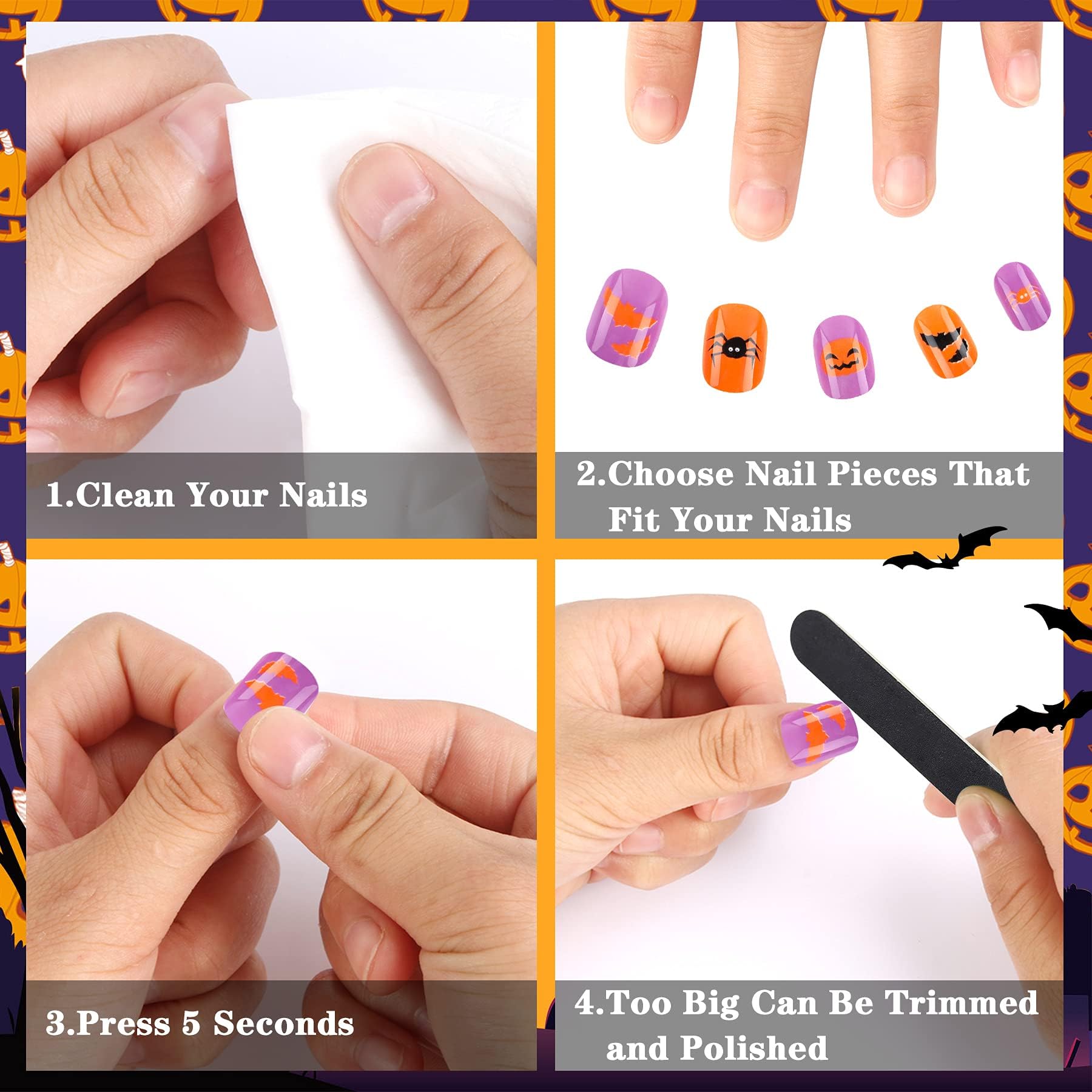 1.Clean Your Nails

2.Choose Nail Pieces That Fit Your Nails

3.Press 5 Seconds

4.Too Big Can Be Trimmed and Polished