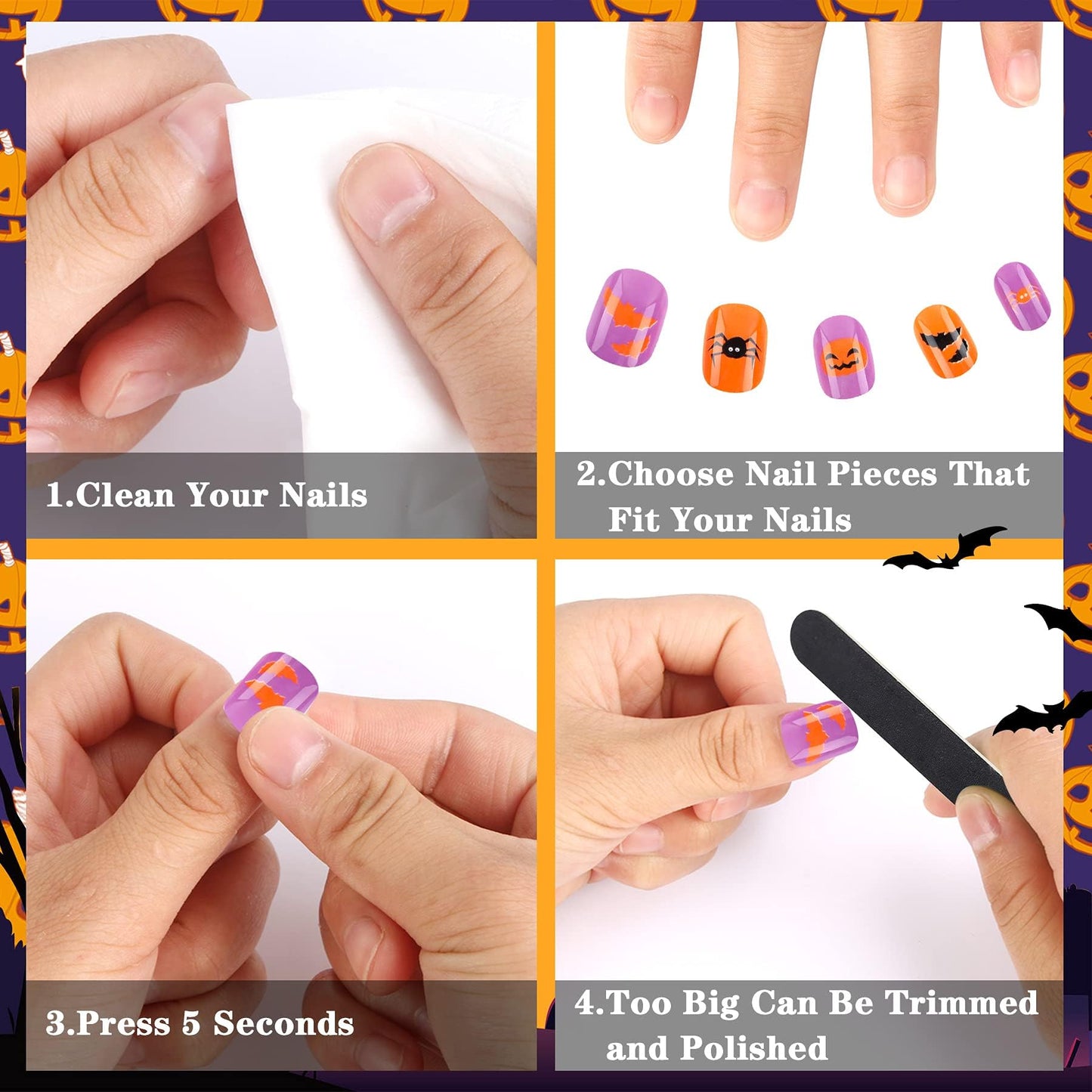 1.Clean Your Nails

2.Choose Nail Pieces That Fit Your Nails

3.Press 5 Seconds

4.Too Big Can Be Trimmed and Polished