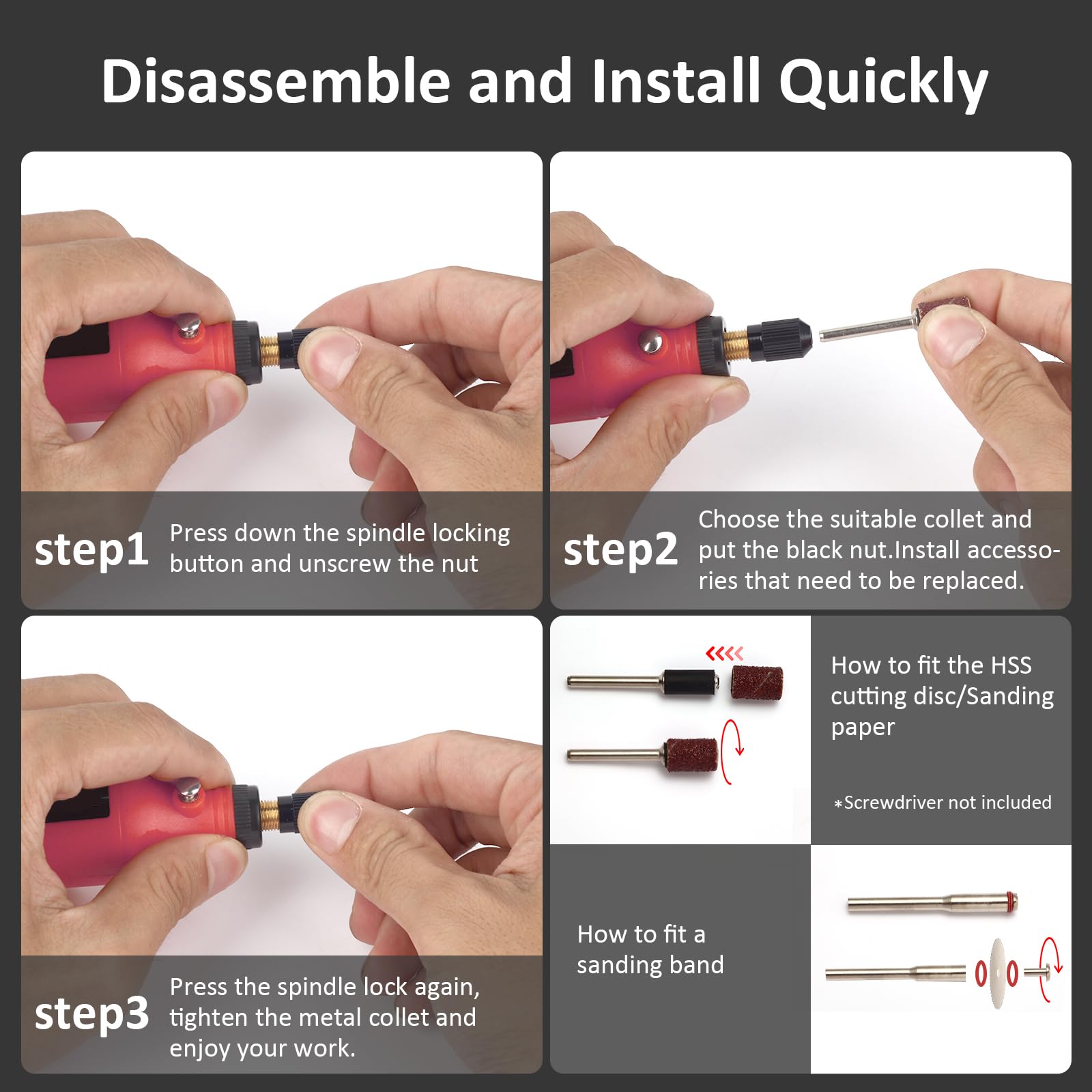 Disassemble and Install Quickly

step1 Press down the spindle locking button and unscrew the nut

step2 Choose the suitable collet and put the black nut.Install accessories that need to be replaced.

step3 Press the spindle lock again, tighten the metal collet and enjoy your work.

How to fit the HSS cutting disc/Sanding paper

*Screwdriver not included

How to fit a sanding band