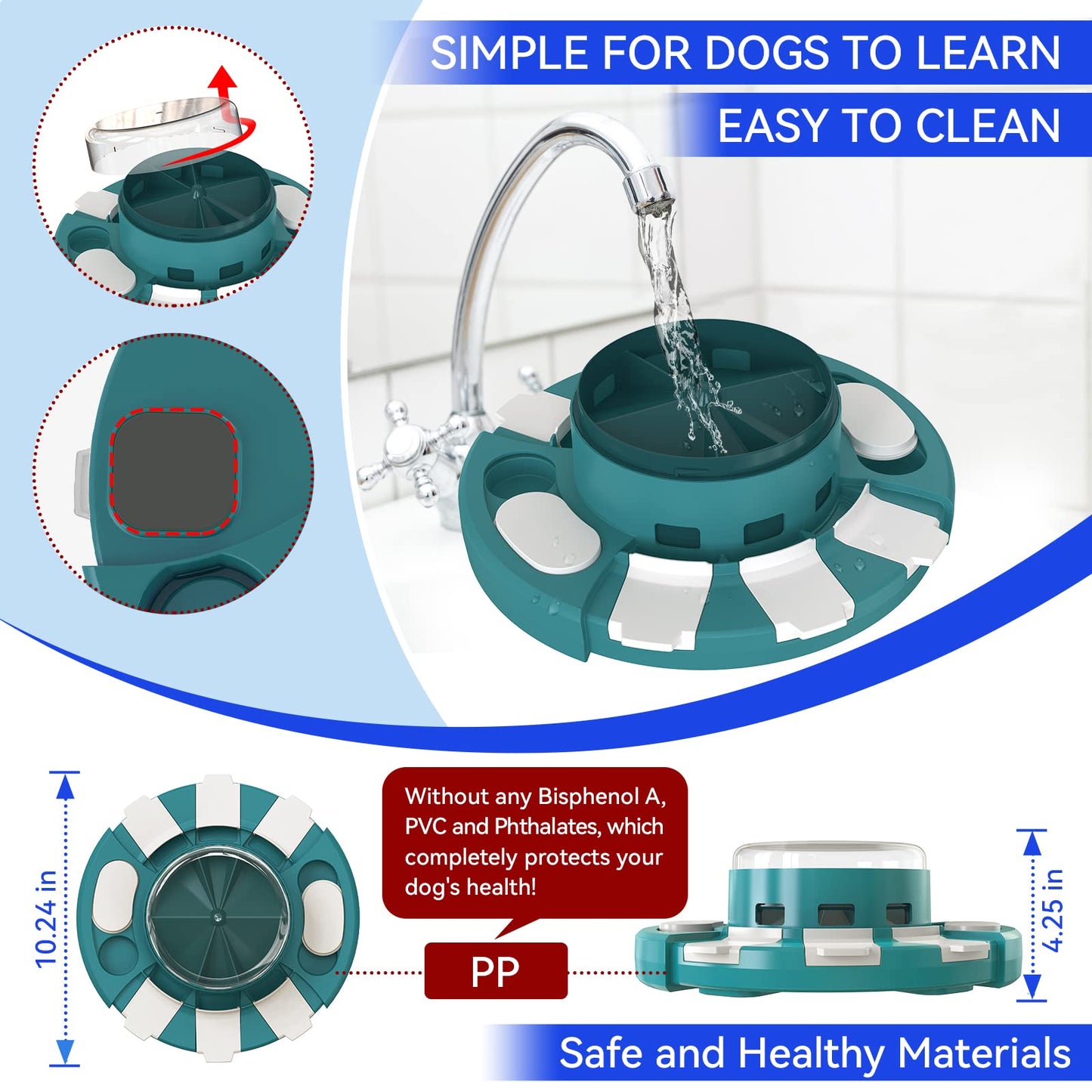 SIMPLE FOR DOGS TO LEARN

EASY TO CLEAN

10.24 in

Without any Bisphenol A, PVC and Phthalates, which completely protects your dog's health!

PP

4.25 in

Safe and Healthy Materials