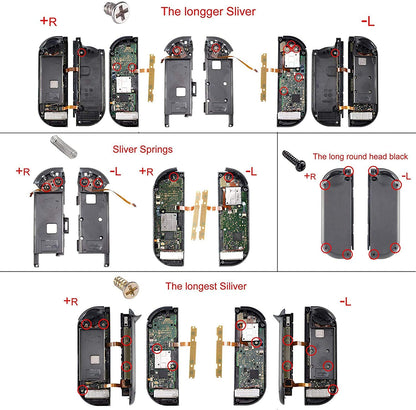 The longger Sliver

+R

-L

Sliver Springs

+R

-L

+R

-L

The long round head black

+R

-L

The longest Siliver

+R

-L