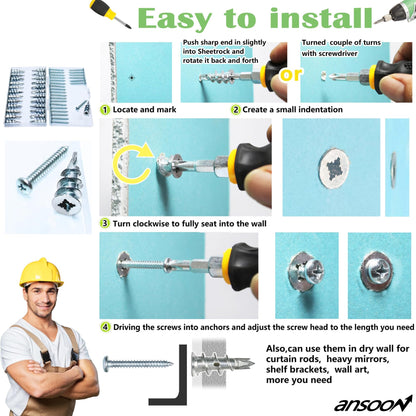 Easy to install

Push sharp end in slightly into Sheetrock and rotate it back and forth

or

Turned couple of turns with screwdriver

1 Locate and mark

2 Create a small indentation

3 Turn clockwise to fully seat into the wall

4 Driving the screws into anchors and adjust the screw head to the length you need

Also,can use them in dry wall for curtain rods, heavy mirrors, shelf brackets, wall art, more you need

ansoon