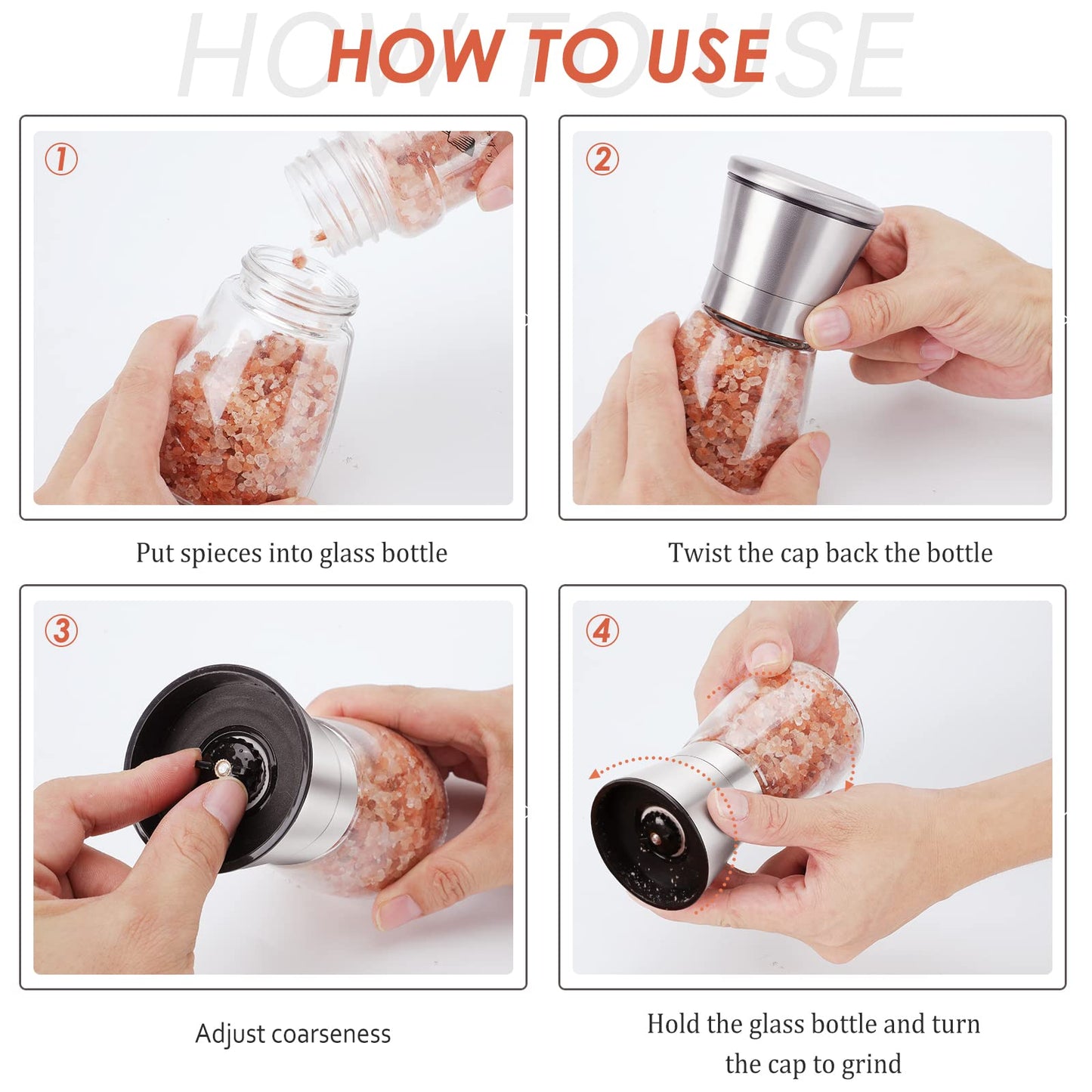 HOW TO USE

HOW TO USE

①

Put spieces into glass bottle

②

Twist the cap back the bottle

③

Adjust coarseness

④

Hold the glass bottle and turn the cap to grind