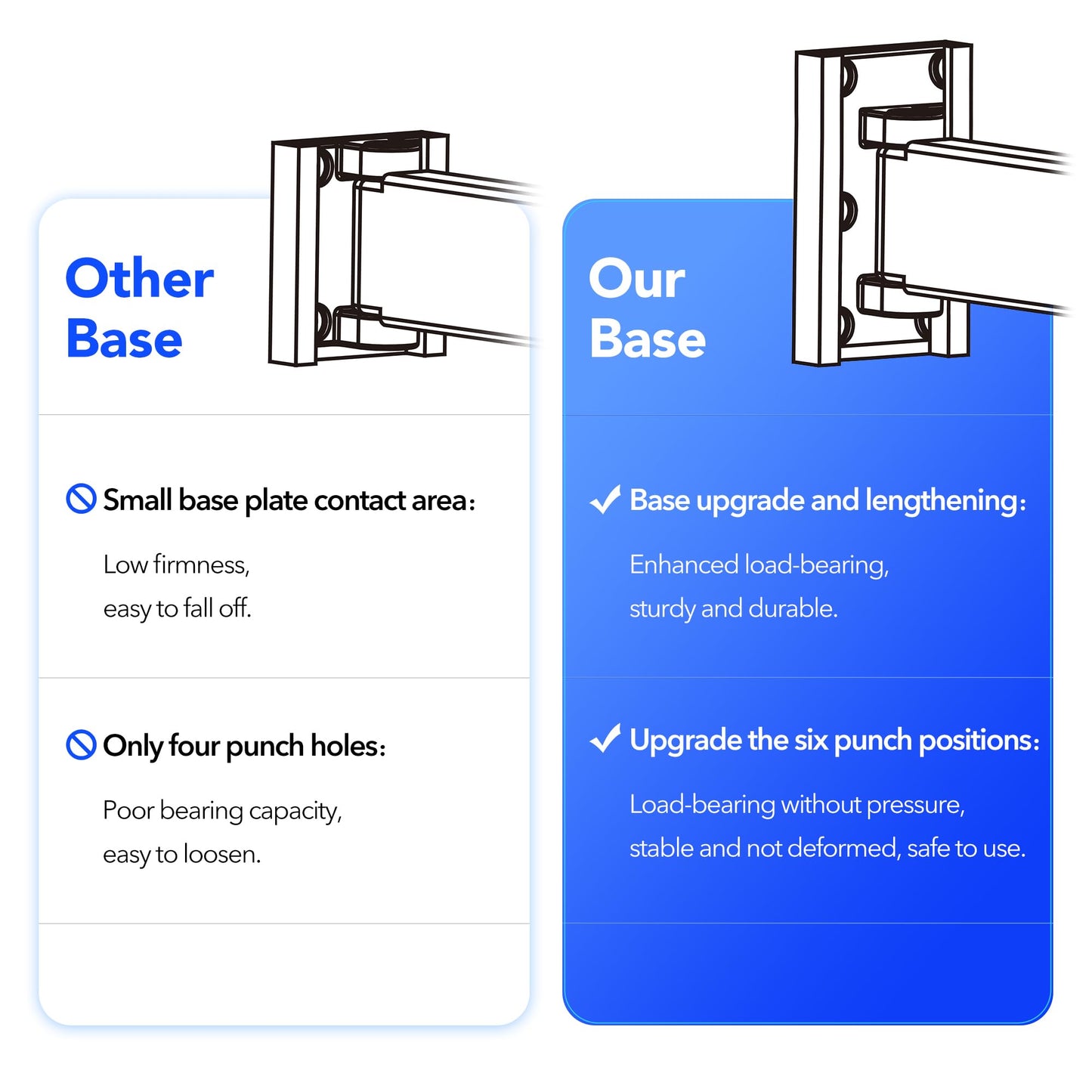 Other Base

Small base plate contact area:

Low firmness, easy to fall off.

Only four punch holes:

Poor bearing capacity, easy to loosen.

Our Base

Base upgrade and lengthening:

Enhanced load-bearing, sturdy and durable.

Upgrade the six punch positions:

Load-bearing without pressure, stable and not deformed, safe to use.