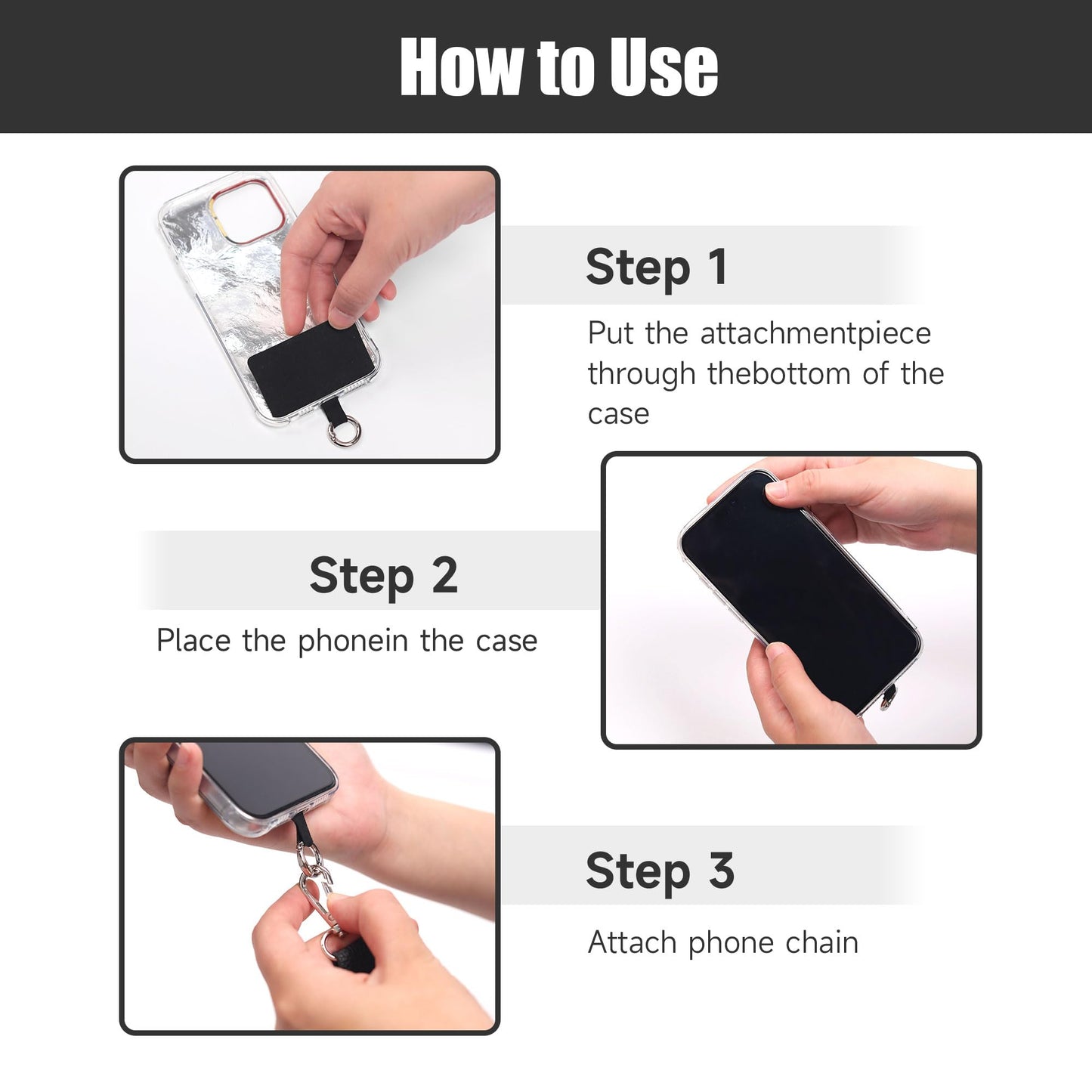 How to Use

Step 1

Put the attachmentpiece through thebottom of the case

Step 2

Place the phonein the case

Step 3

Attach phone chain