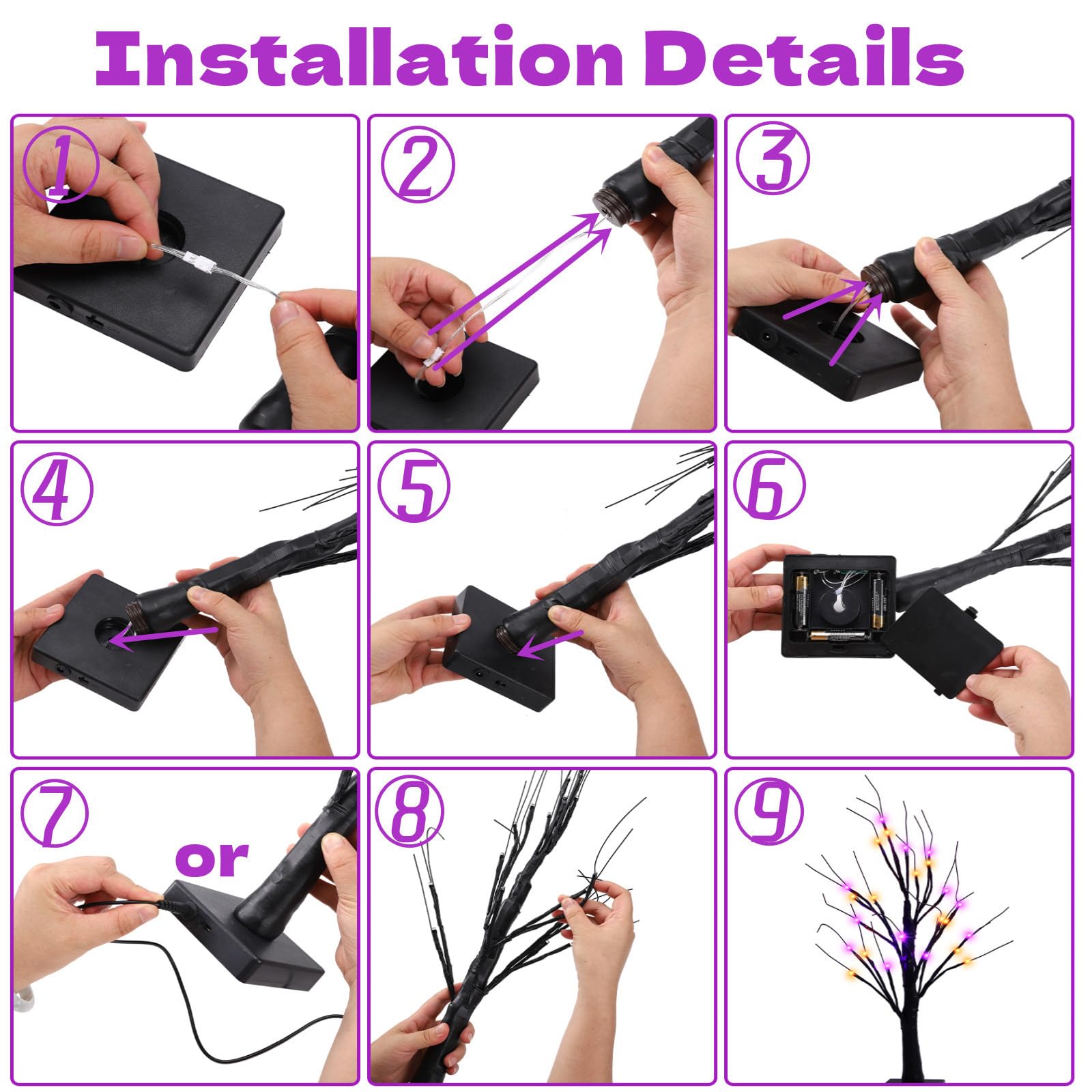 Installation Details

①

②

③

④

⑤

⑥

⑦ or

⑧

⑨