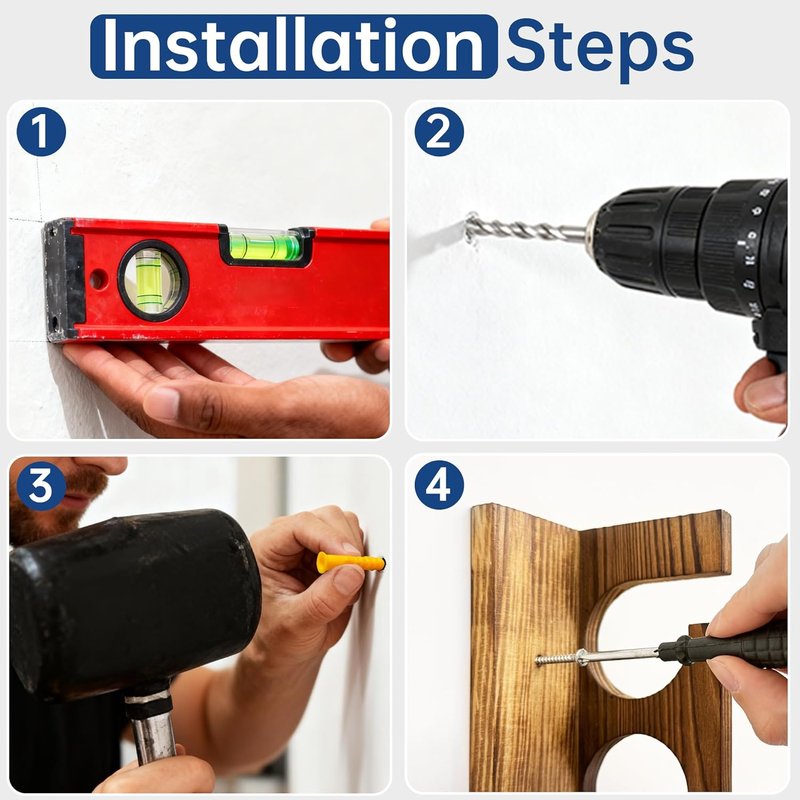 Installation Steps

1

2

3

4