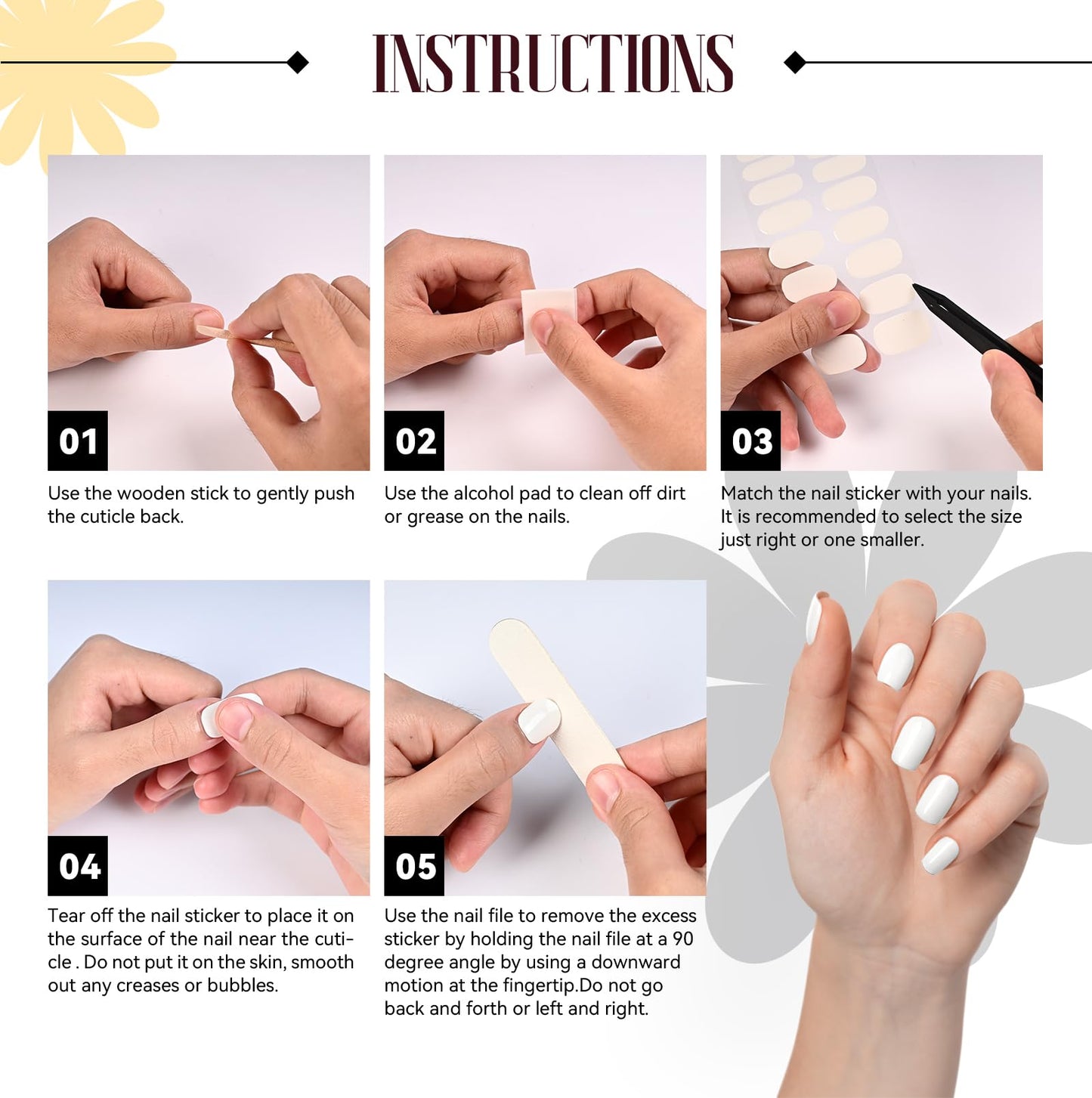 INSTRUCTIONS

01
Use the wooden stick to gently push the cuticle back.

02
Use the alcohol pad to clean off dirt or grease on the nails.

03
Match the nail sticker with your nails. It is recommended to select the size just right or one smaller.

04
Tear off the nail sticker to place it on the surface of the nail near the cuticle . Do not put it on the skin, smooth out any creases or bubbles.

05
Use the nail file to remove the excess sticker by holding the nail file at a 90 degree angle by using a downward motion at the fingertip.Do not go back and forth or left and right.