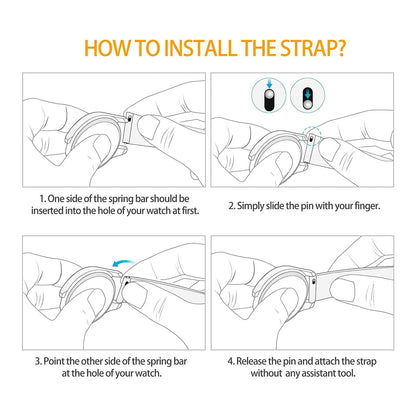 HOW TO INSTALL THE STRAP?

1. One side of the spring bar should be inserted into the hole of your watch at first.

2. Simply slide the pin with your finger.

3. Point the other side of the spring bar at the hole of your watch.

4. Release the pin and attach the strap without any assistant tool.