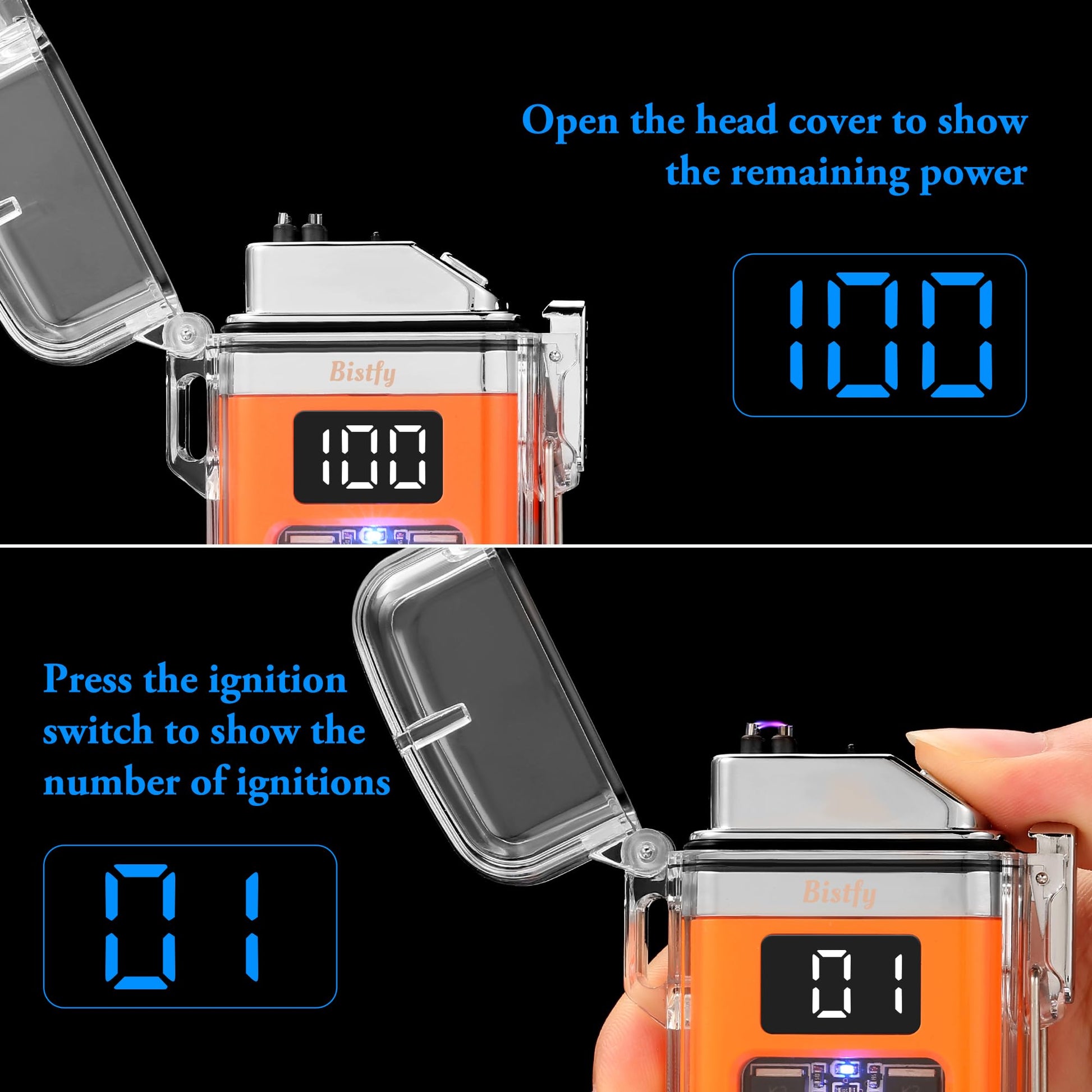 Open the head cover to show the remaining power

100

Bistfy

100

Press the ignition switch to show the number of ignitions

01

Bistfy

01