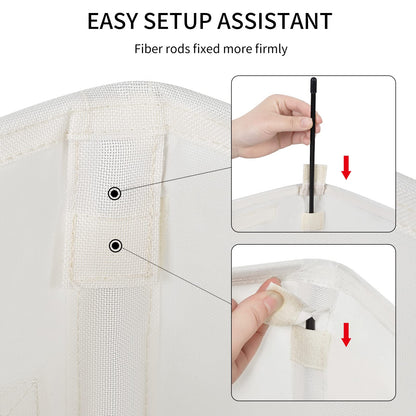 EASY SETUP ASSISTANT

Fiber rods fixed more firmly