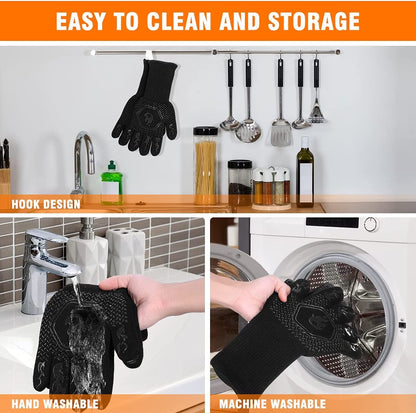 EASY TO CLEAN AND STORAGE

HOOK DESIGN

HAND WASHABLE

MACHINE WASHABLE