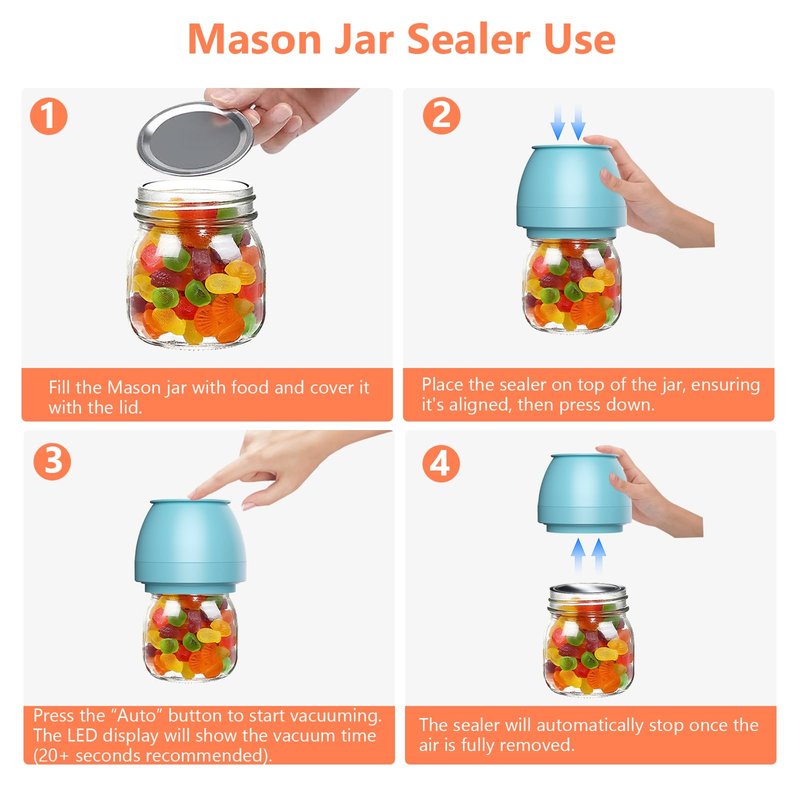 Mason Jar Sealer Use

1

Fill the Mason jar with food and cover it with the lid.

2

Place the sealer on top of the jar, ensuring it's aligned, then press down.

3

Press the "Auto" button to start vacuuming. The LED display will show the vacuum time (20+ seconds recommended).

4

The sealer will automatically stop once the air is fully removed.