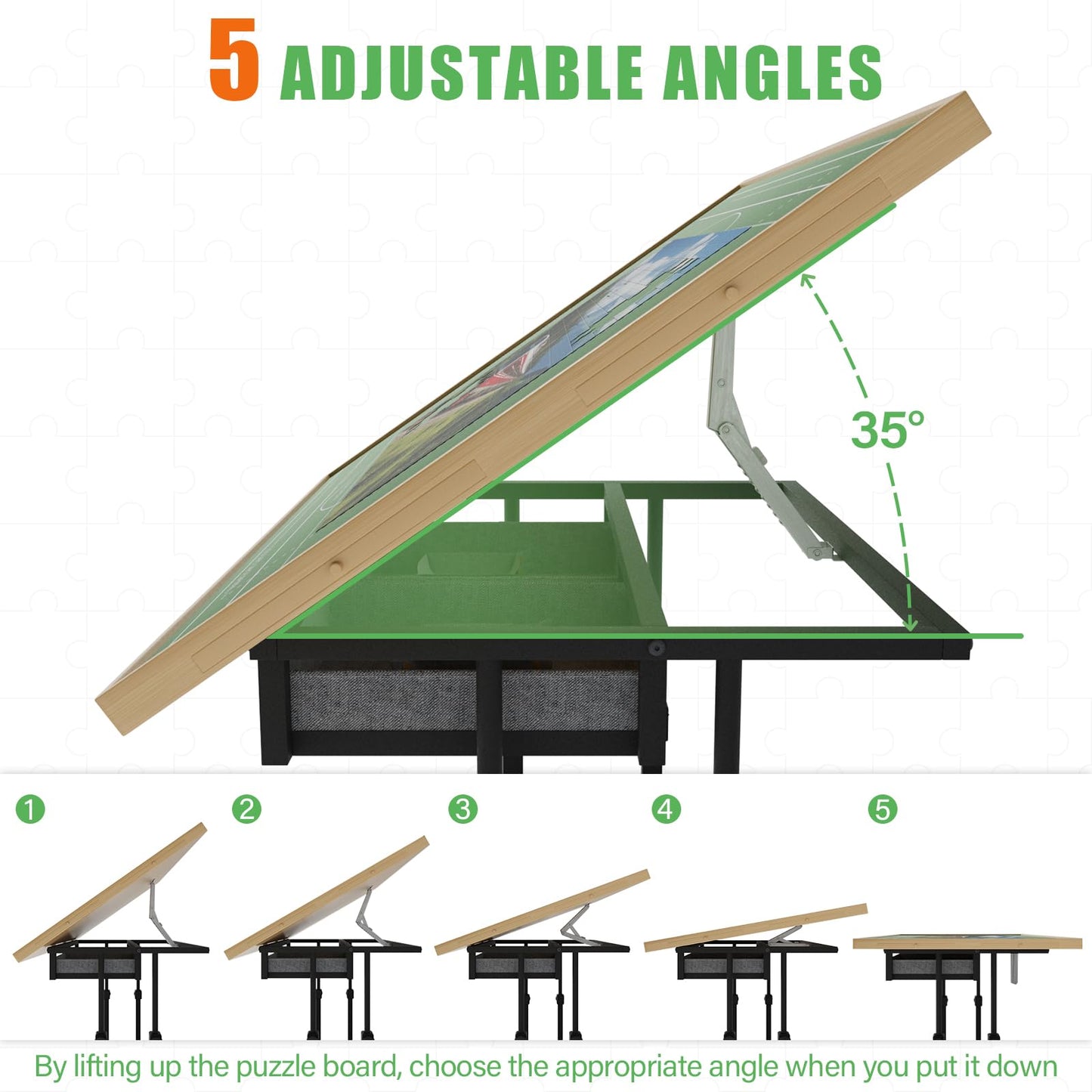 5 ADJUSTABLE ANGLES

35°

1

2

3

4

5

By lifting up the puzzle board, choose the appropriate angle when you put it down