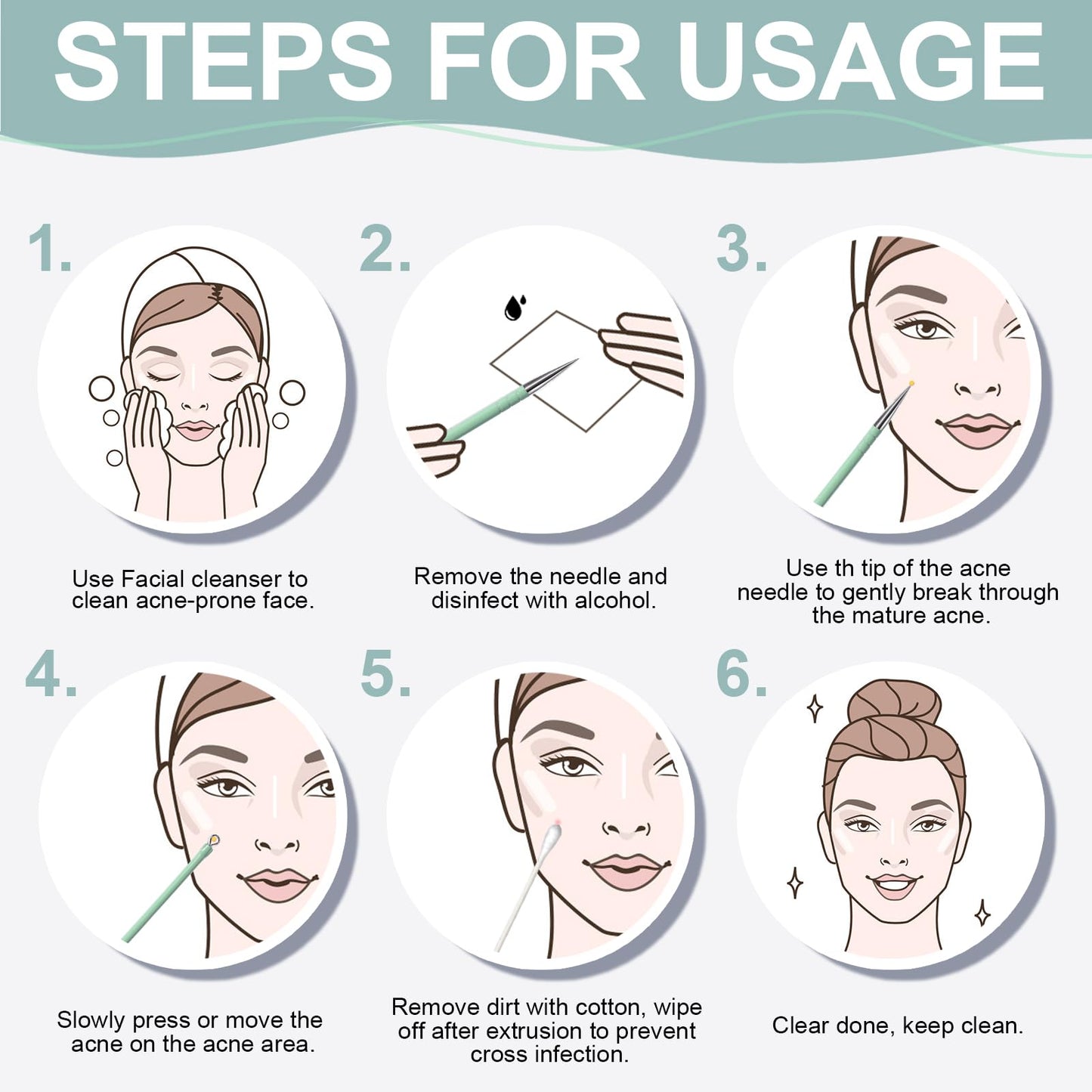 STEPS FOR USAGE

1.

Use Facial cleanser to clean acne-prone face.

2.

Remove the needle and disinfect with alcohol.

3.

Use th tip of the acne needle to gently break through the mature acne.

4.

Slowly press or move the acne on the acne area.

5.

Remove dirt with cotton, wipe off after extrusion to prevent cross infection.

6.

Clear done, keep clean.