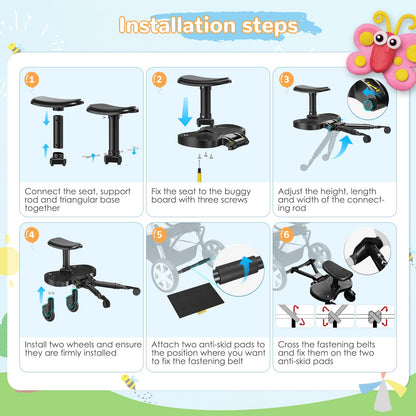 Installation steps

1

Connect the seat, support rod and triangular base together

2

Fix the seat to the buggy board with three screws

3

Adjust the height, length and width of the connecting rod

4

Install two wheels and ensure they are firmly installed

5

Attach two anti-skid pads to the position where you want to fix the fastening belt

6

Cross the fastening belts and fix them on the two anti-skid pads