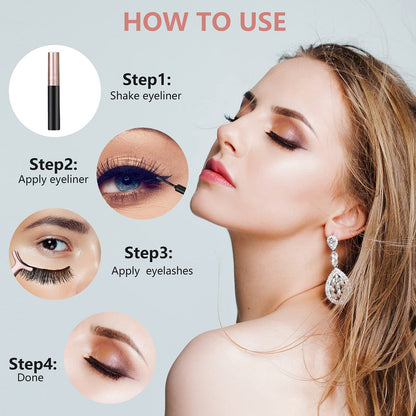 HOW TO USE

Step1:
Shake eyeliner

Step2:
Apply eyeliner

Step3:
Apply eyelashes

Step4:
Done