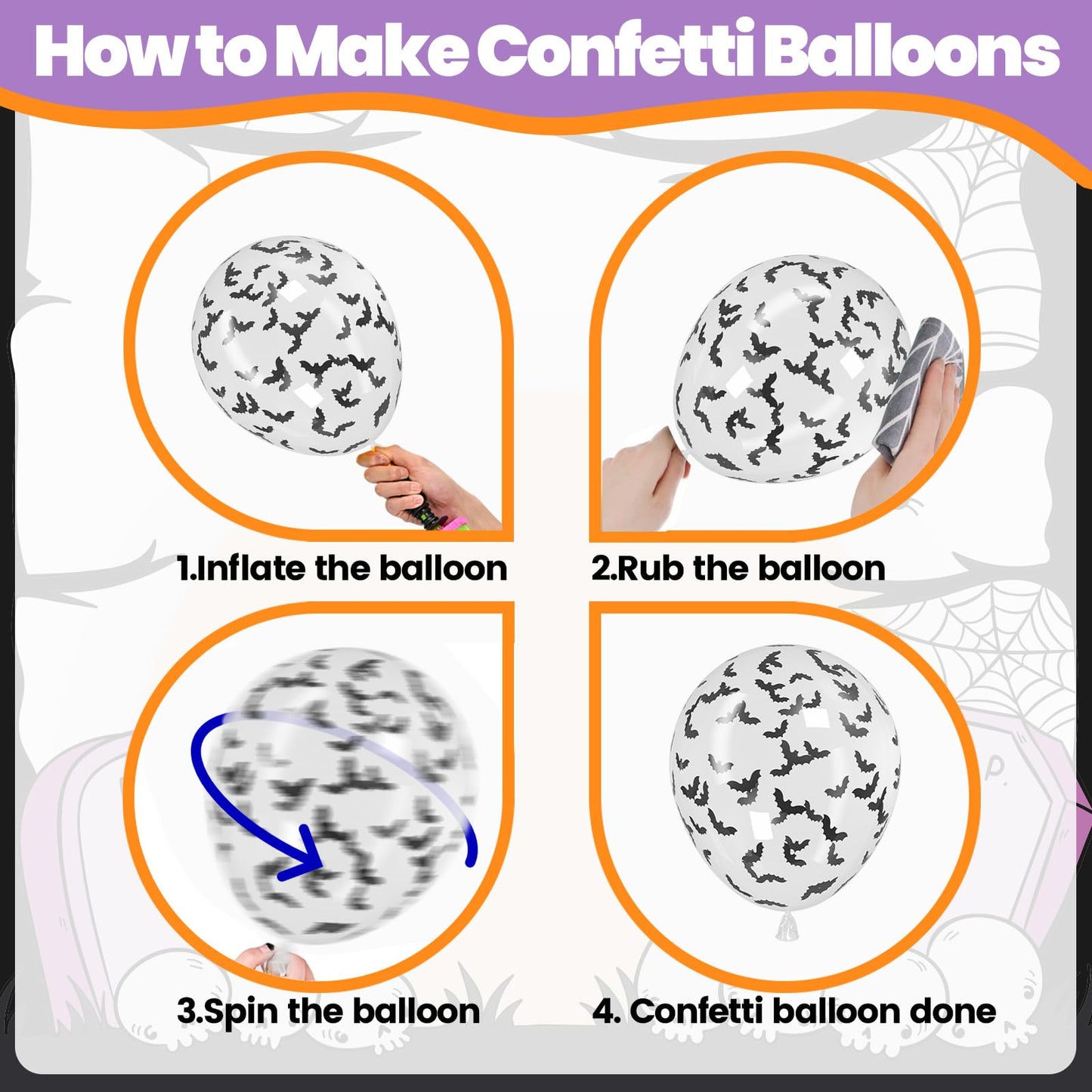 How to Make Confetti Balloons

1.Inflate the balloon

2.Rub the balloon

3.Spin the balloon

4. Confetti balloon done