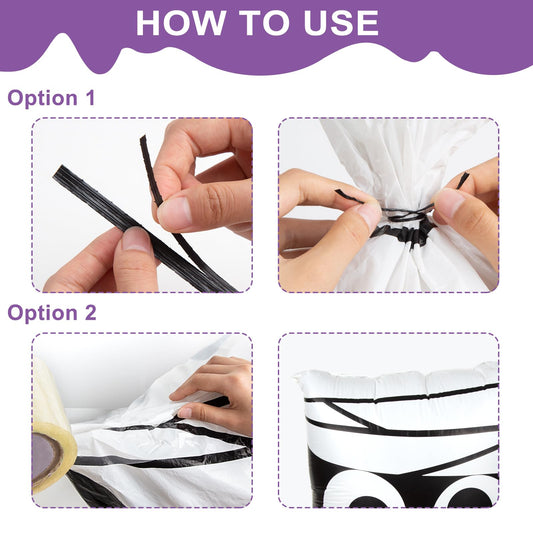 HOW TO USE

Option 1

Option 2