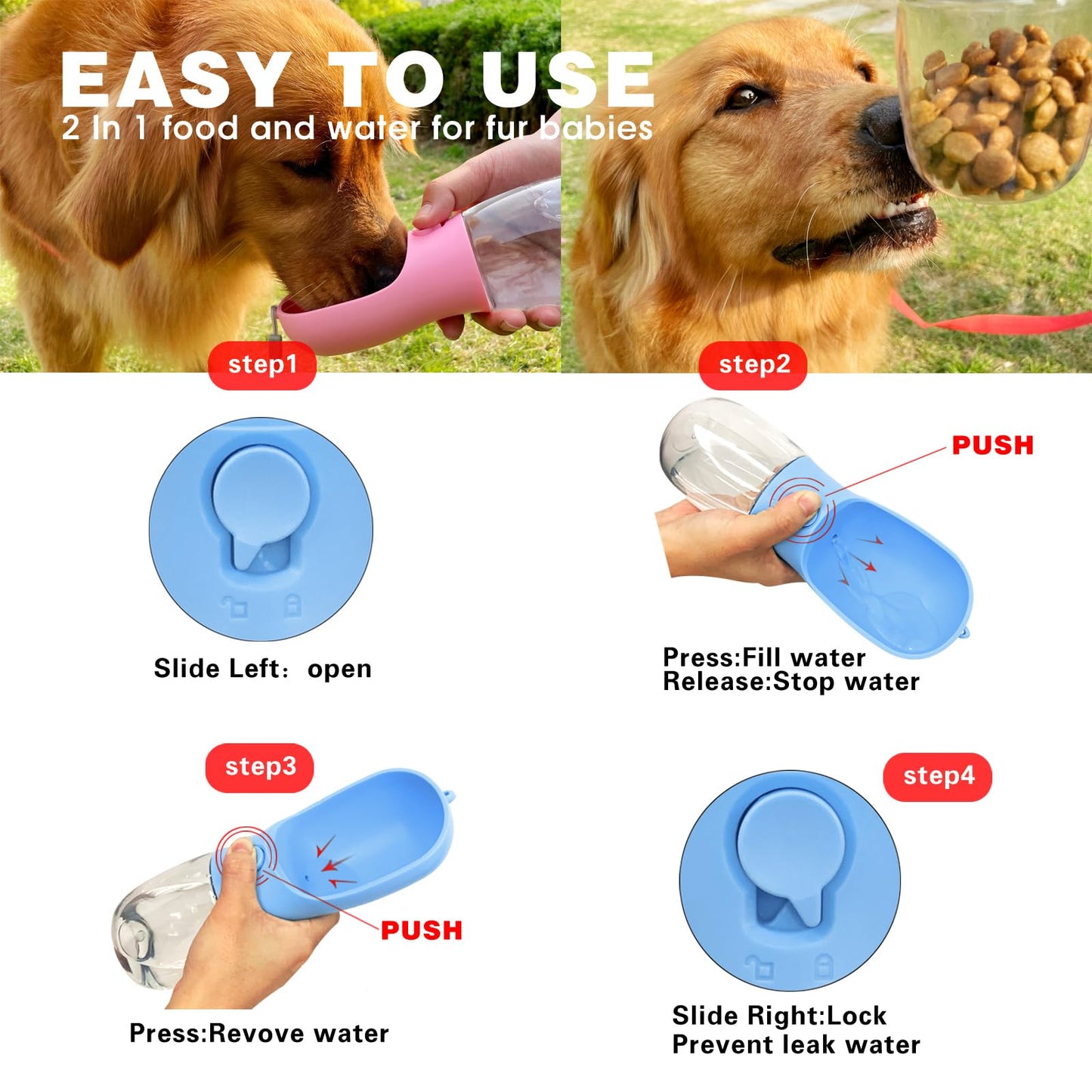 EASY TO USE
2 In 1 food and water for fur babies

step1

Slide Left： open

step2

PUSH

Press:Fill water
Release:Stop water

step3

PUSH

Press:Revove water

step4

Slide Right:Lock
Prevent leak water