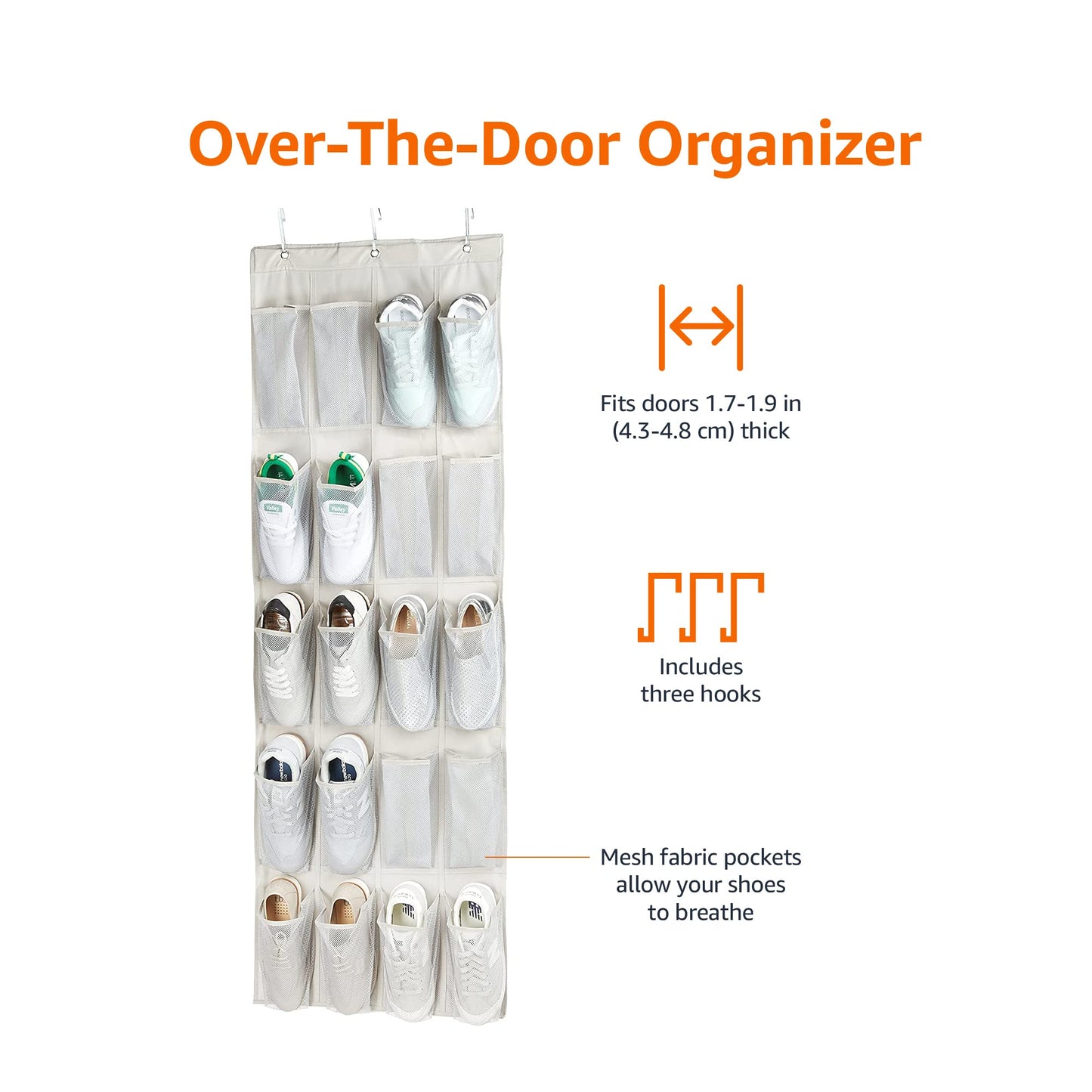 Over-The-Door Organizer

Fits doors 1.7-1.9 in (4.3-4.8 cm) thick

Includes three hooks

Mesh fabric pockets allow your shoes to breathe