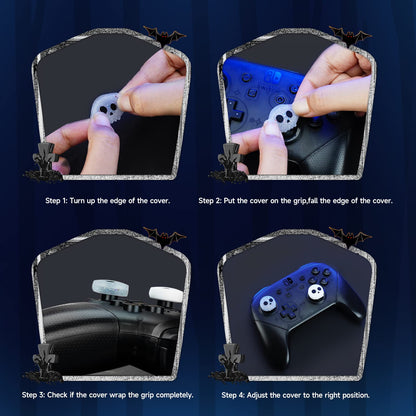 Step 1: Turn up the edge of the cover.

Step 2: Put the cover on the grip,fall the edge of the cover.

Step 3: Check if the cover wrap the grip completely.

Step 4: Adjust the cover to the right position.