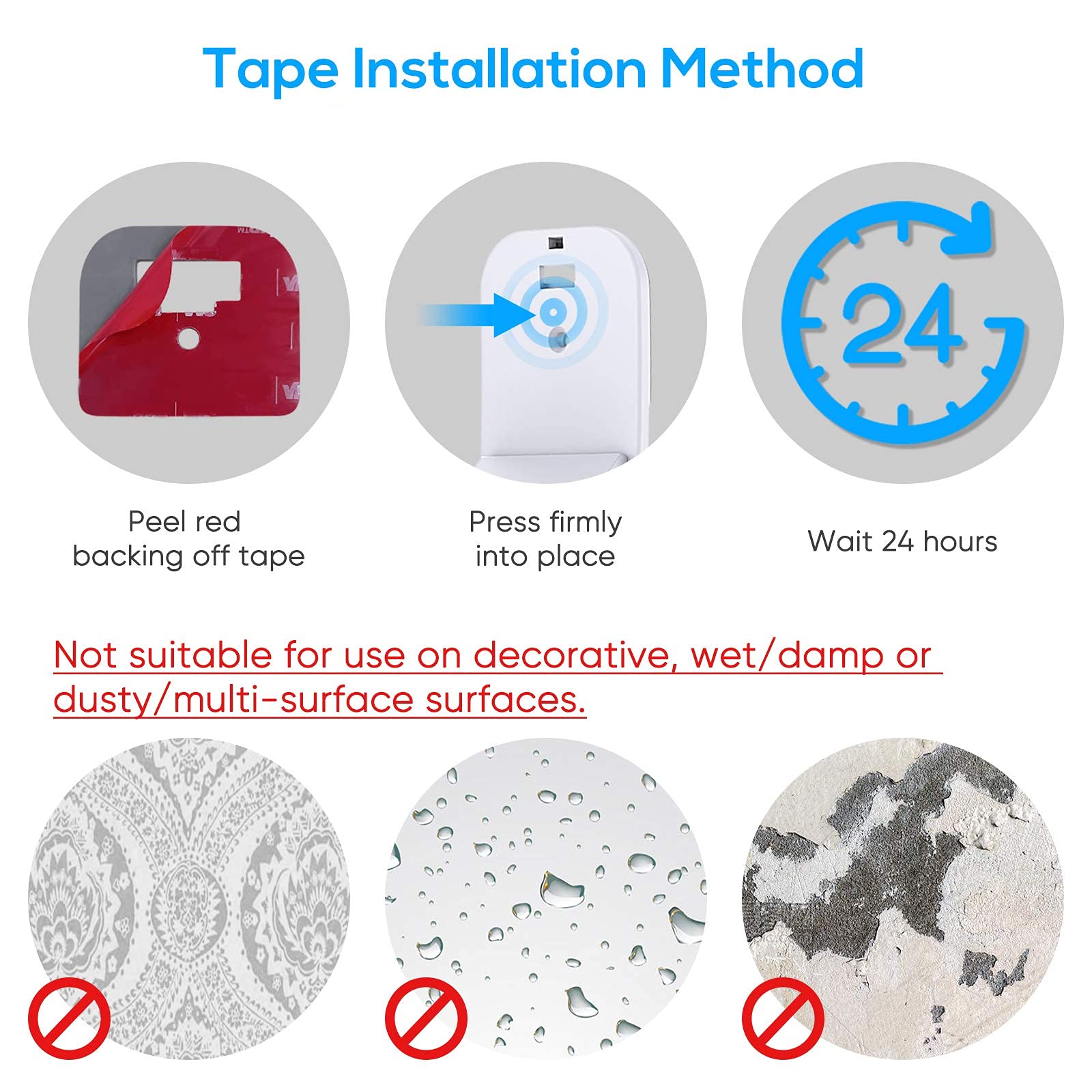 Tape Installation Method

24

Peel red backing off tape

Press firmly into place

Wait 24 hours

Not suitable for use on decorative, wet/damp or dusty/multi-surface surfaces.