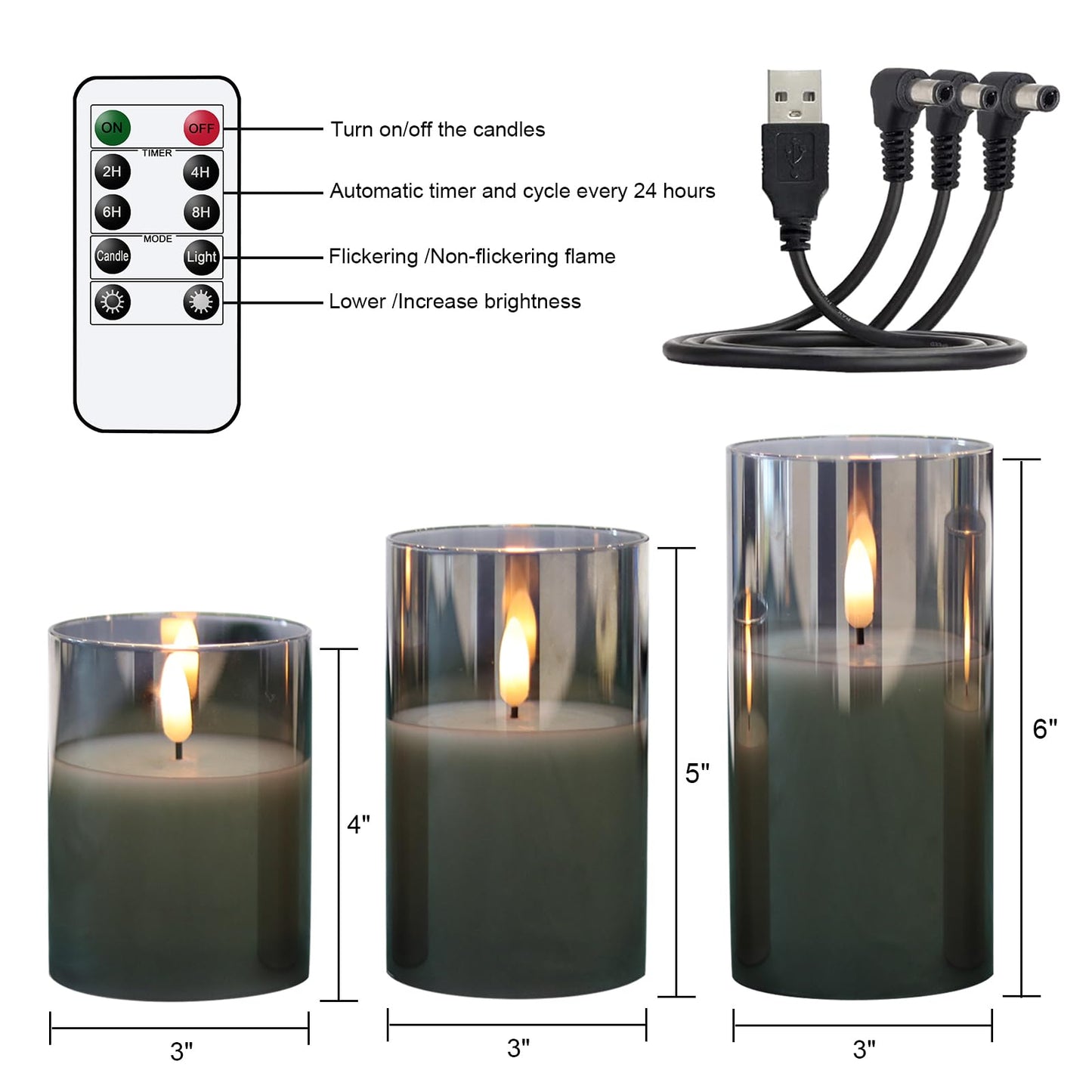 ON OFF

TIMER

2H 4H

6H 8H

MODE

Candle Light

Turn on/off the candles

Automatic timer and cycle every 24 hours

Flickering /Non-flickering flame

Lower /Increase brightness

4"

5"

6"

3"

3"

3"