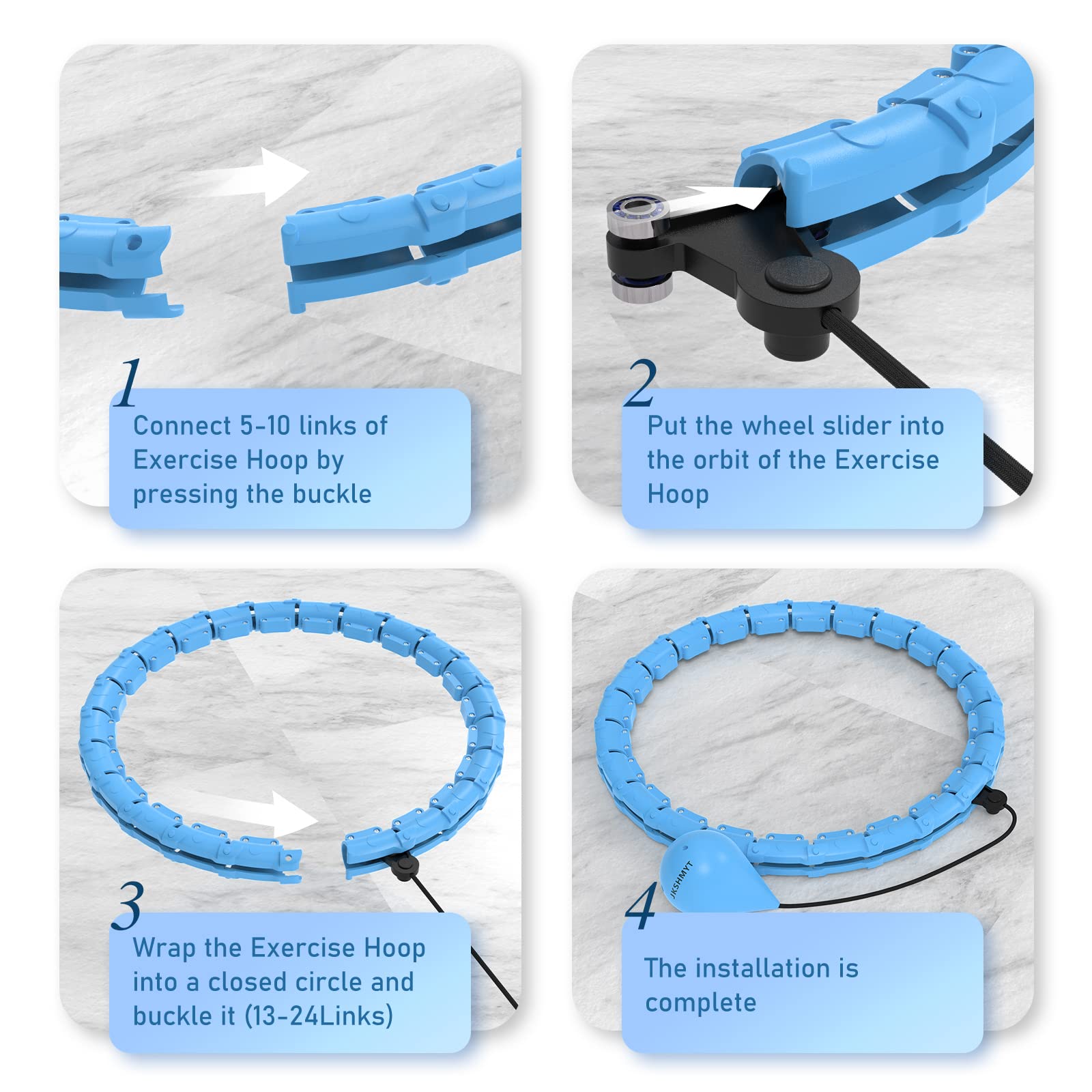 1
Connect 5-10 links of Exercise Hoop by pressing the buckle

2
Put the wheel slider into the orbit of the Exercise Hoop

3
Wrap the Exercise Hoop into a closed circle and buckle it (13-24Links)

JKSHMYT

4
The installation is complete