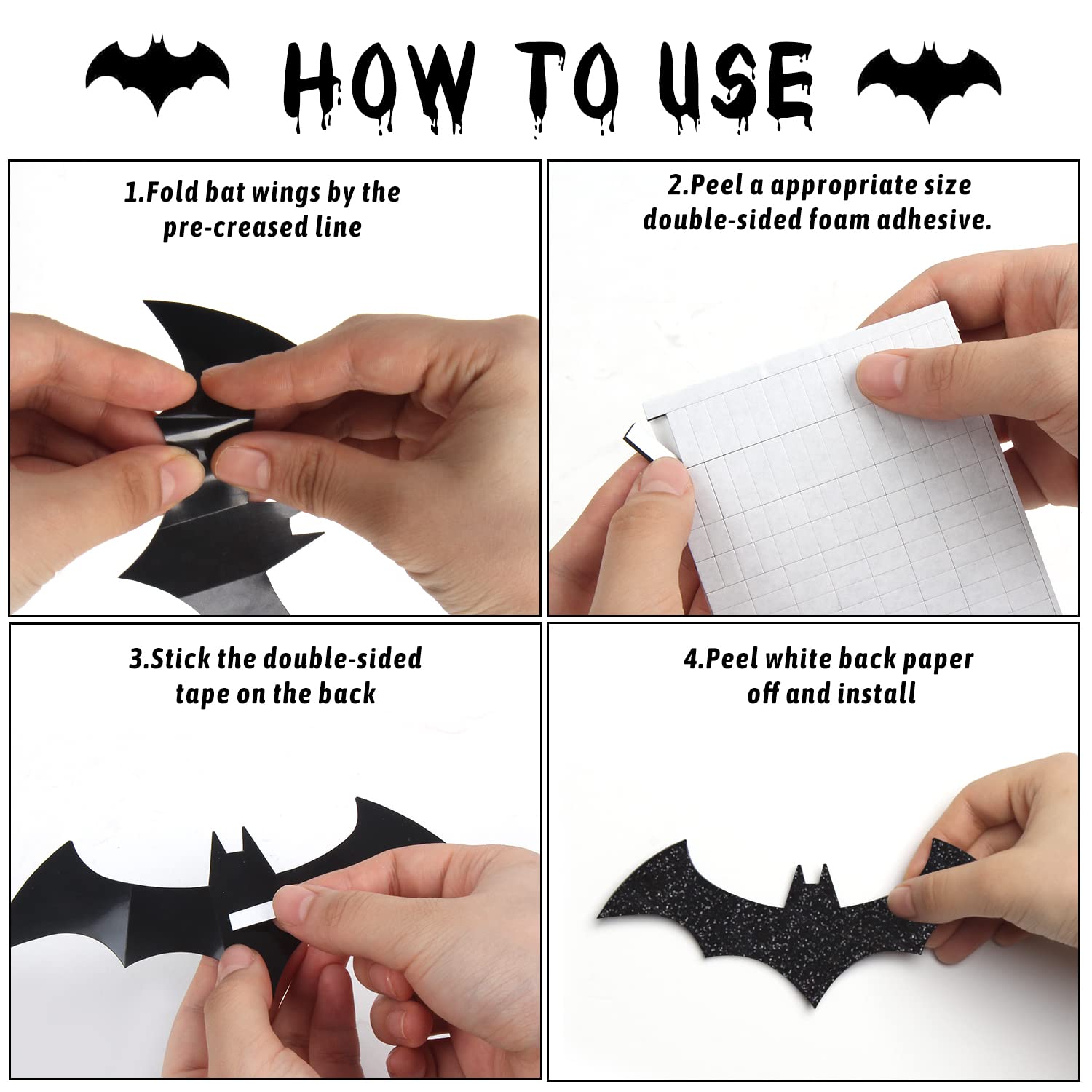 HOW TO USE

1.Fold bat wings by the pre-creased line

2.Peel a appropriate size double-sided foam adhesive.

3.Stick the double-sided tape on the back

4.Peel white back paper off and install