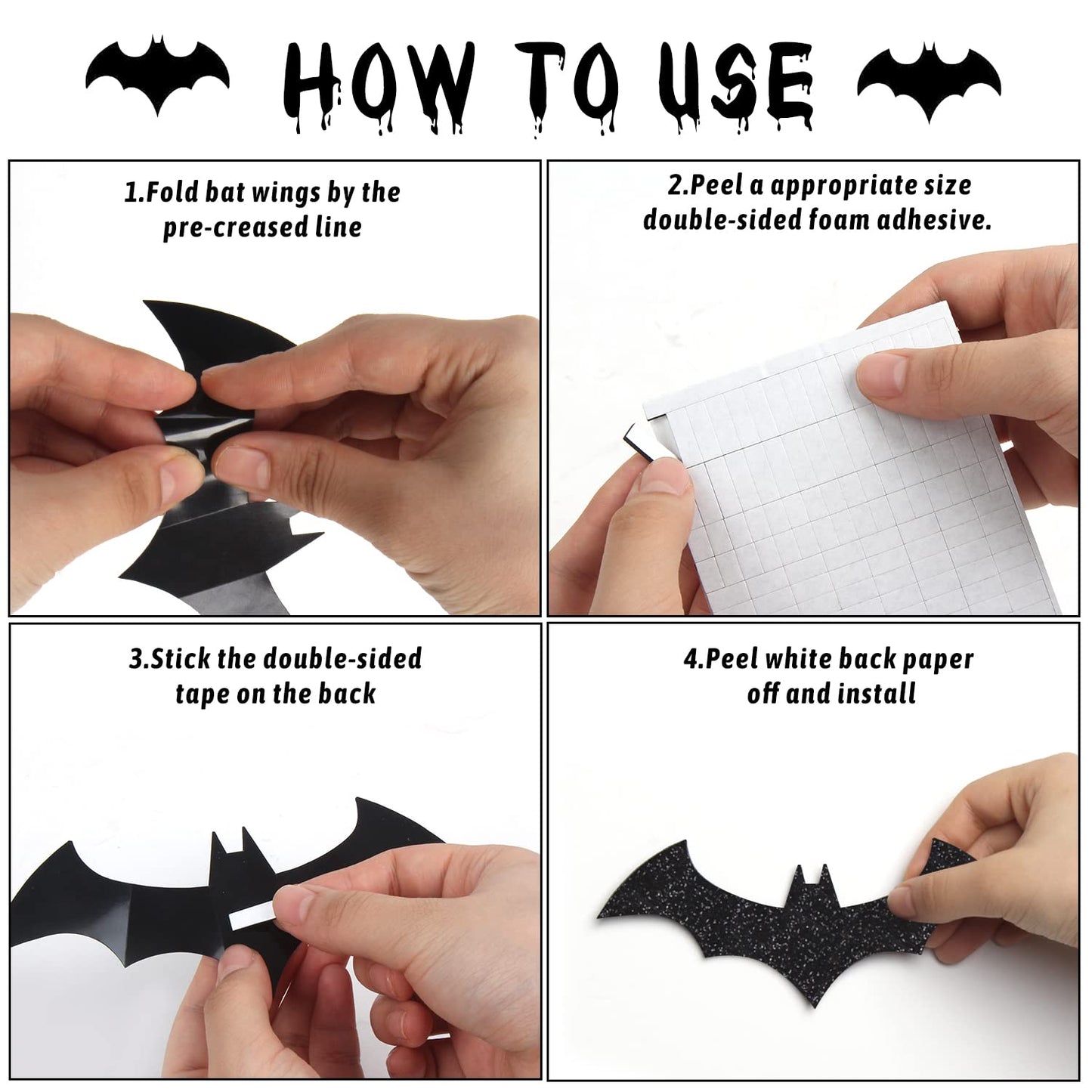 HOW TO USE

1.Fold bat wings by the pre-creased line

2.Peel a appropriate size double-sided foam adhesive.

3.Stick the double-sided tape on the back

4.Peel white back paper off and install