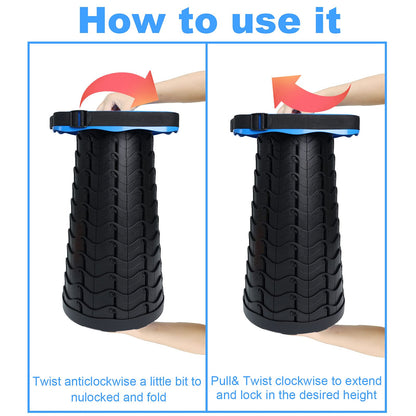 How to use it

Twist anticlockwise a little bit to nulocked and fold

Pull& Twist clockwise to extend and lock in the desired height