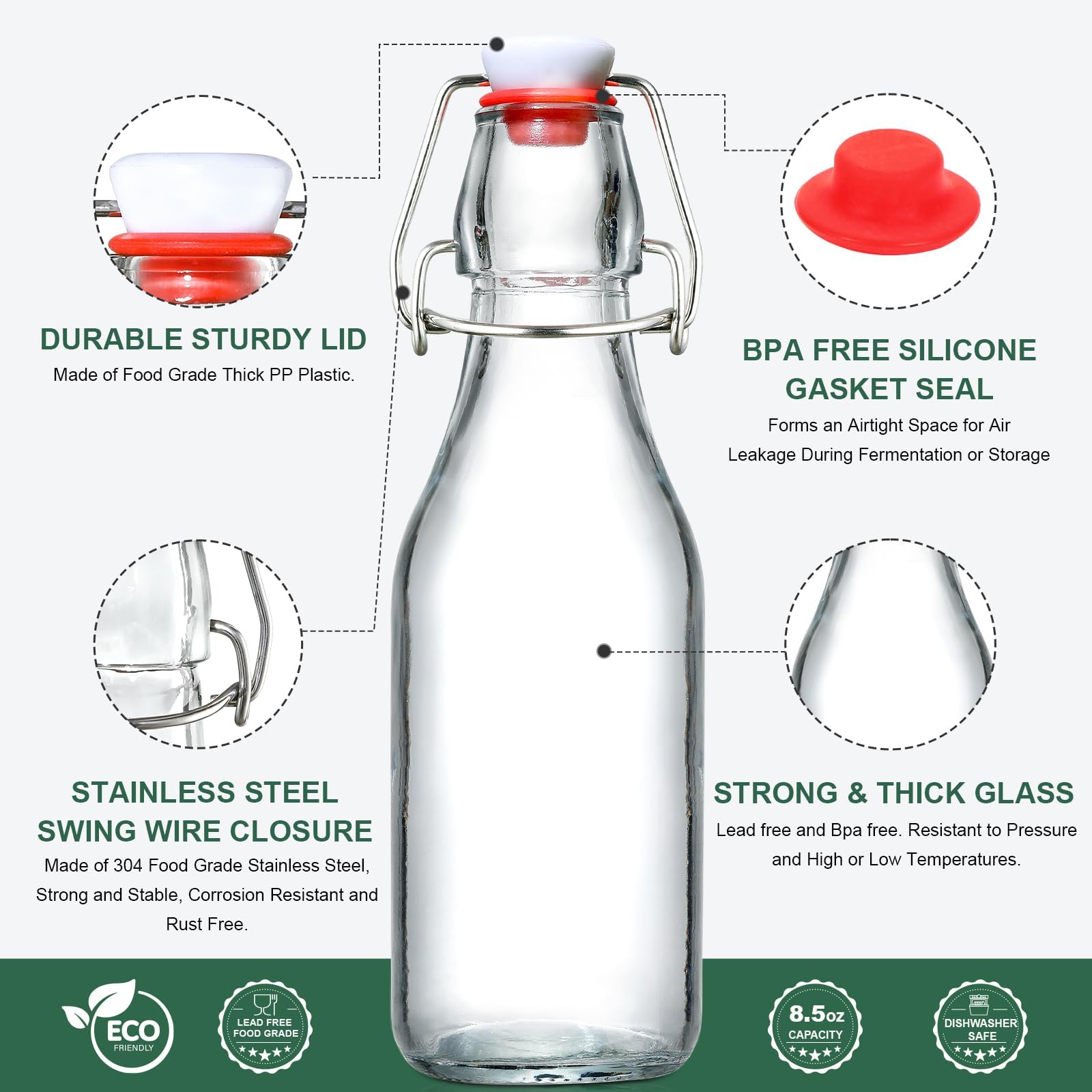 DURABLE STURDY LID
Made of Food Grade Thick PP Plastic.

BPA FREE SILICONE GASKET SEAL
Forms an Airtight Space for Air Leakage During Fermentation or Storage

STAINLESS STEEL SWING WIRE CLOSURE
Made of 304 Food Grade Stainless Steel, Strong and Stable, Corrosion Resistant and Rust Free.

STRONG & THICK GLASS
Lead free and Bpa free. Resistant to Pressure and High or Low Temperatures.

ECO FRIENDLY

LEAD FREE FOOD GRADE

8.5oz CAPACITY

DISHWASHER SAFE