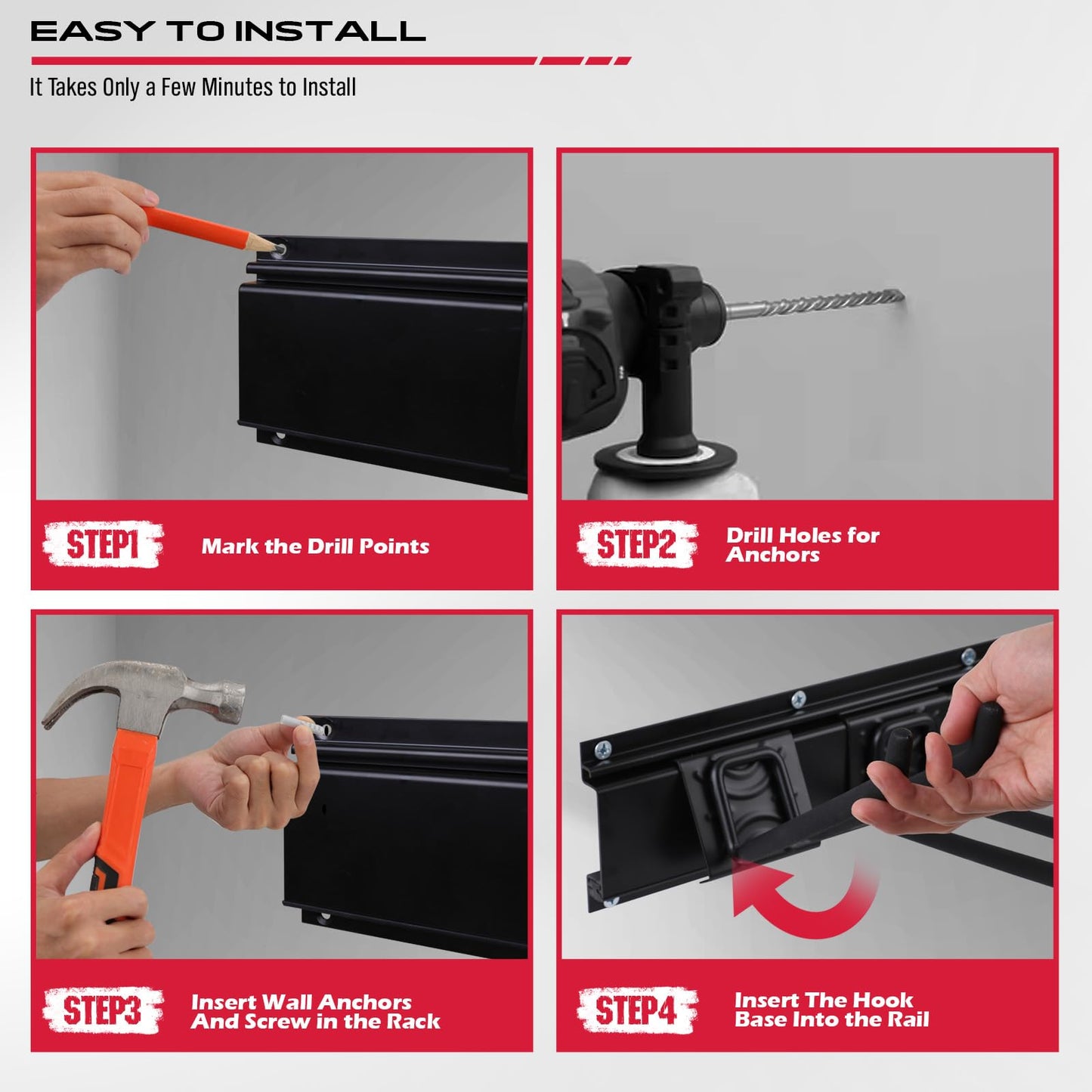 EASY TO INSTALL

It Takes Only a Few Minutes to Install

STEP1 Mark the Drill Points

STEP2 Drill Holes for Anchors

STEP3 Insert Wall Anchors And Screw in the Rack

STEP4 Insert The Hook Base Into the Rail