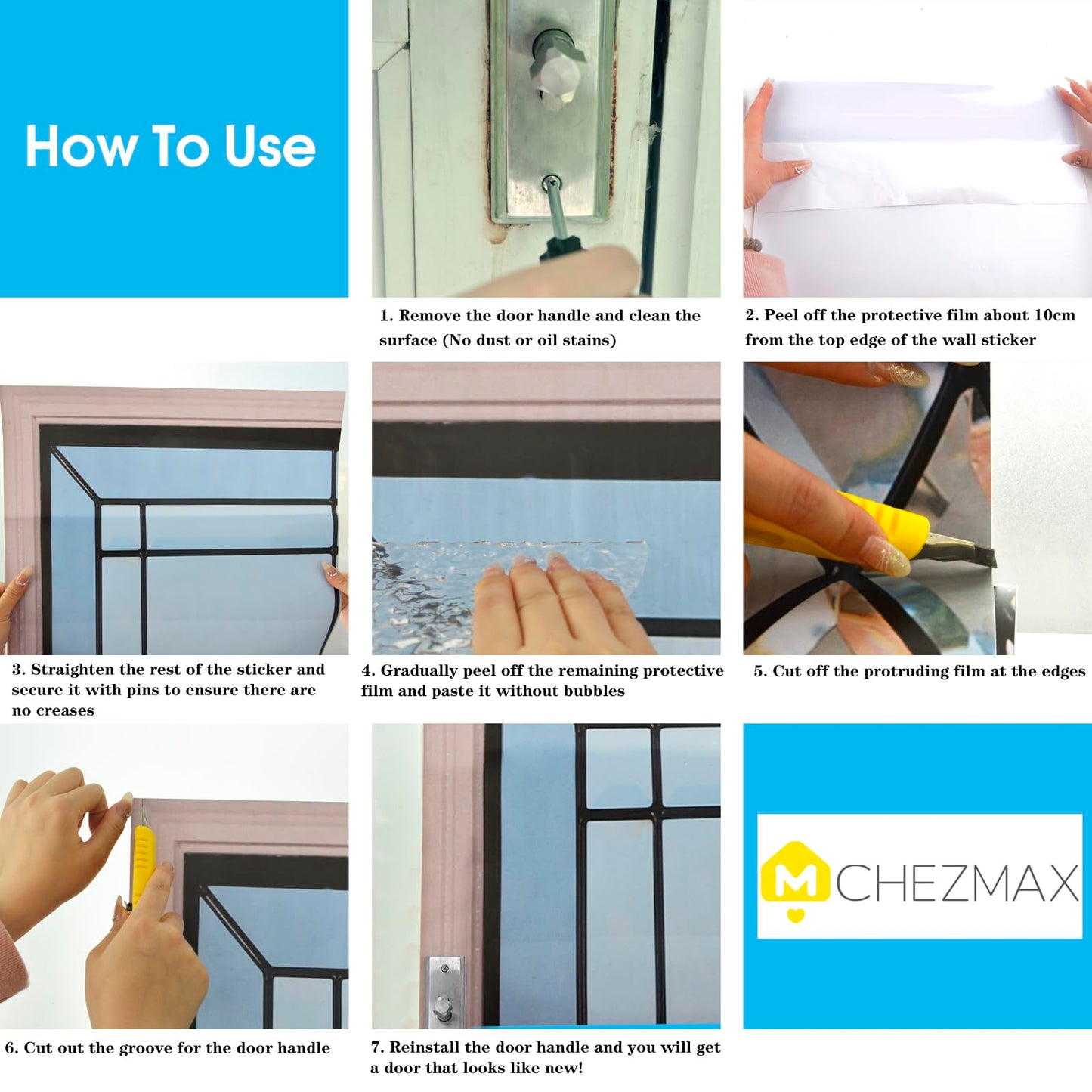 How To Use

1. Remove the door handle and clean the surface (No dust or oil stains)

2. Peel off the protective film about 10cm from the top edge of the wall sticker

3. Straighten the rest of the sticker and secure it with pins to ensure there are no creases

4. Gradually peel off the remaining protective film and paste it without bubbles

5. Cut off the protruding film at the edges

6. Cut out the groove for the door handle

7. Reinstall the door handle and you will get a door that looks like new!

M CHEZMAX