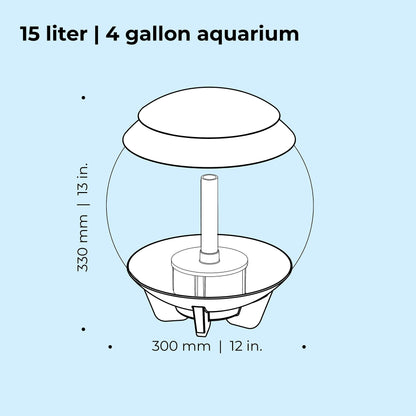 15 liter | 4 gallon aquarium

330 mm | 13 in.

300 mm | 12 in.