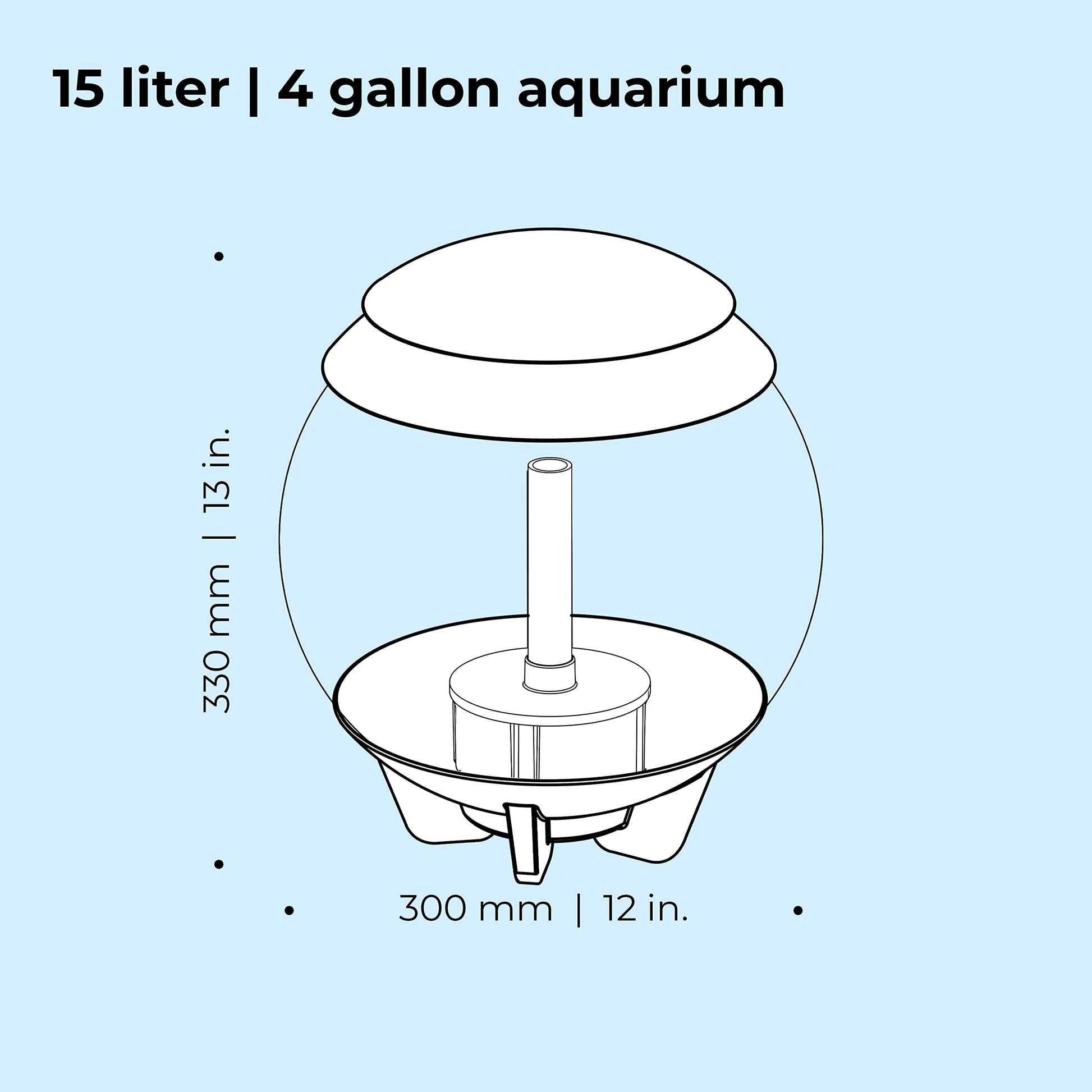 15 liter | 4 gallon aquarium

330 mm | 13 in.

300 mm | 12 in.