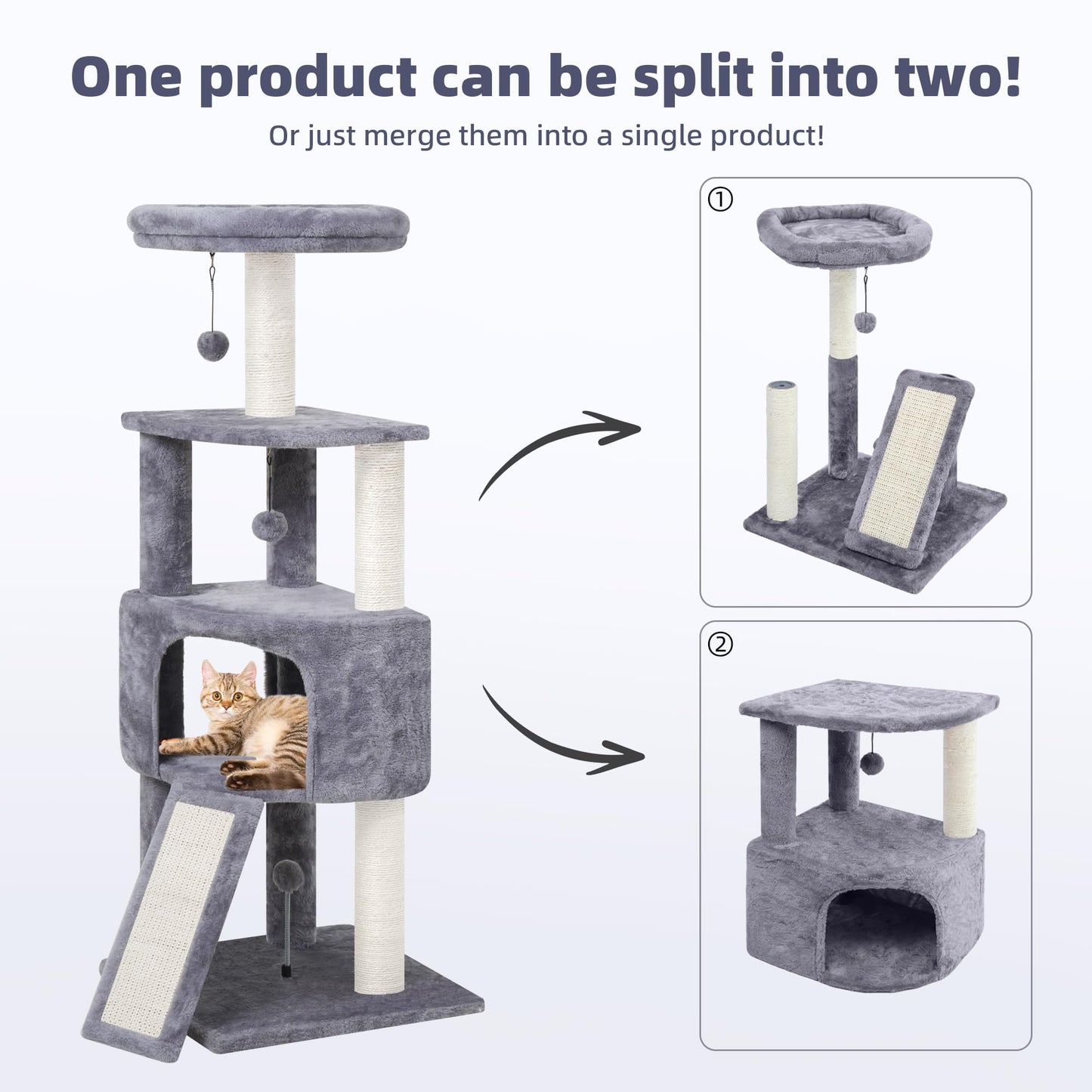 One product can be split into two!

Or just merge them into a single product!

①

②