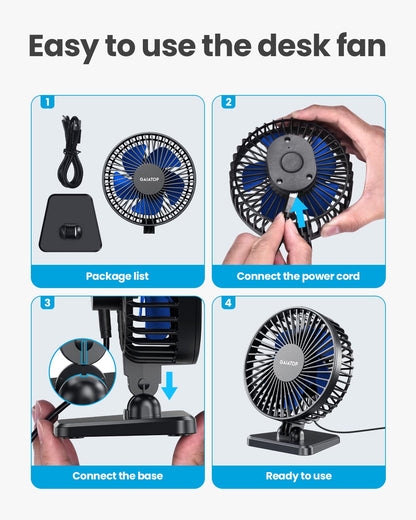 Easy to use the desk fan

1

GAIATOP

Package list

2

Connect the power cord

3

Connect the base

4

GAIATOP

Ready to use