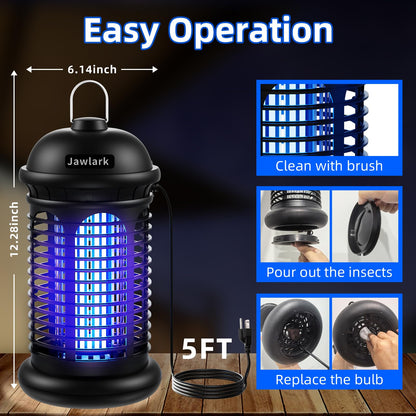 Easy Operation

6.14inch

12.28inch

Jawlark

5FT

Clean with brush

Pour out the insects

Replace the bulb